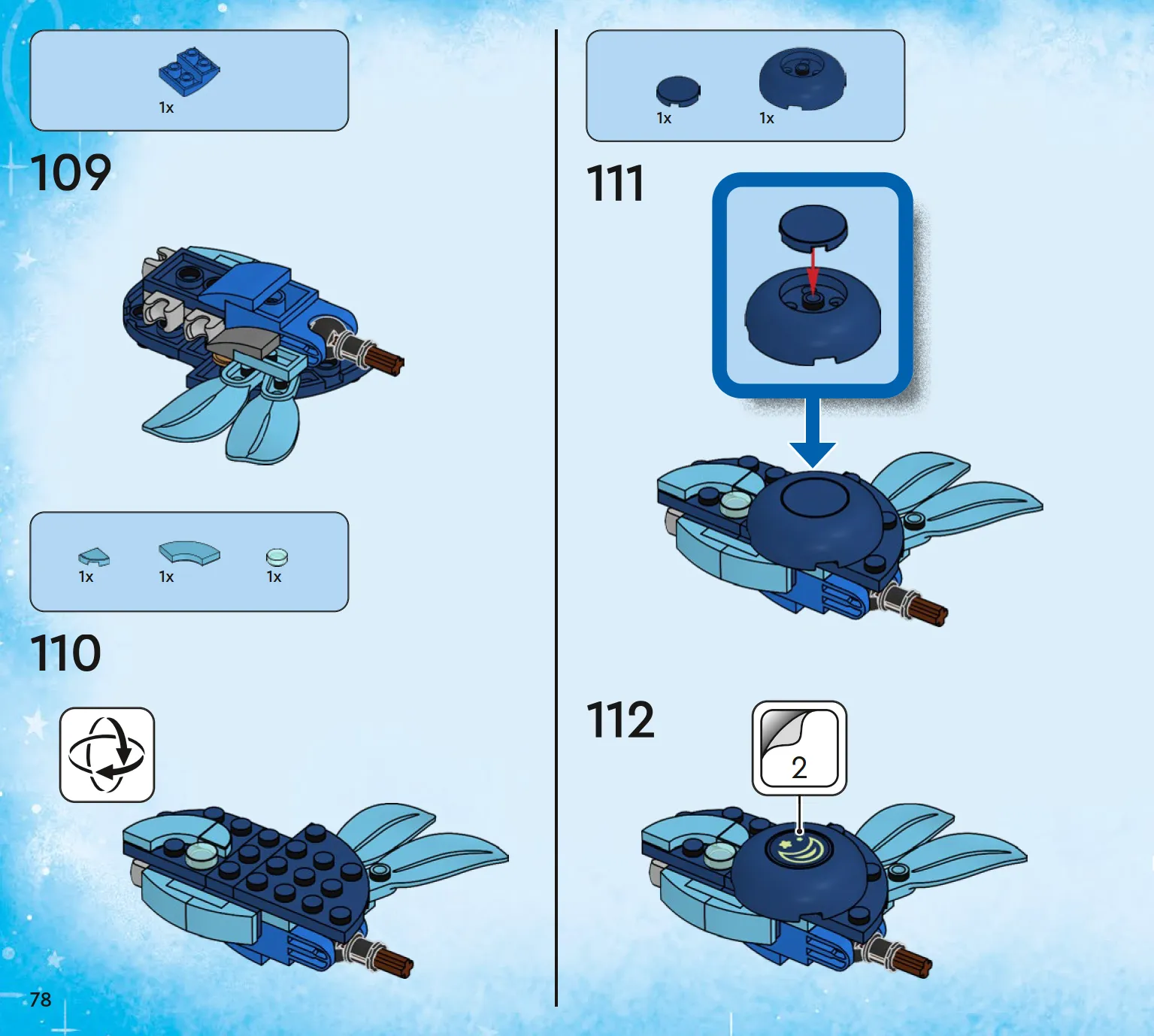 1x

109

1x 1x 1x

110

78

1x 1x

111

112

2