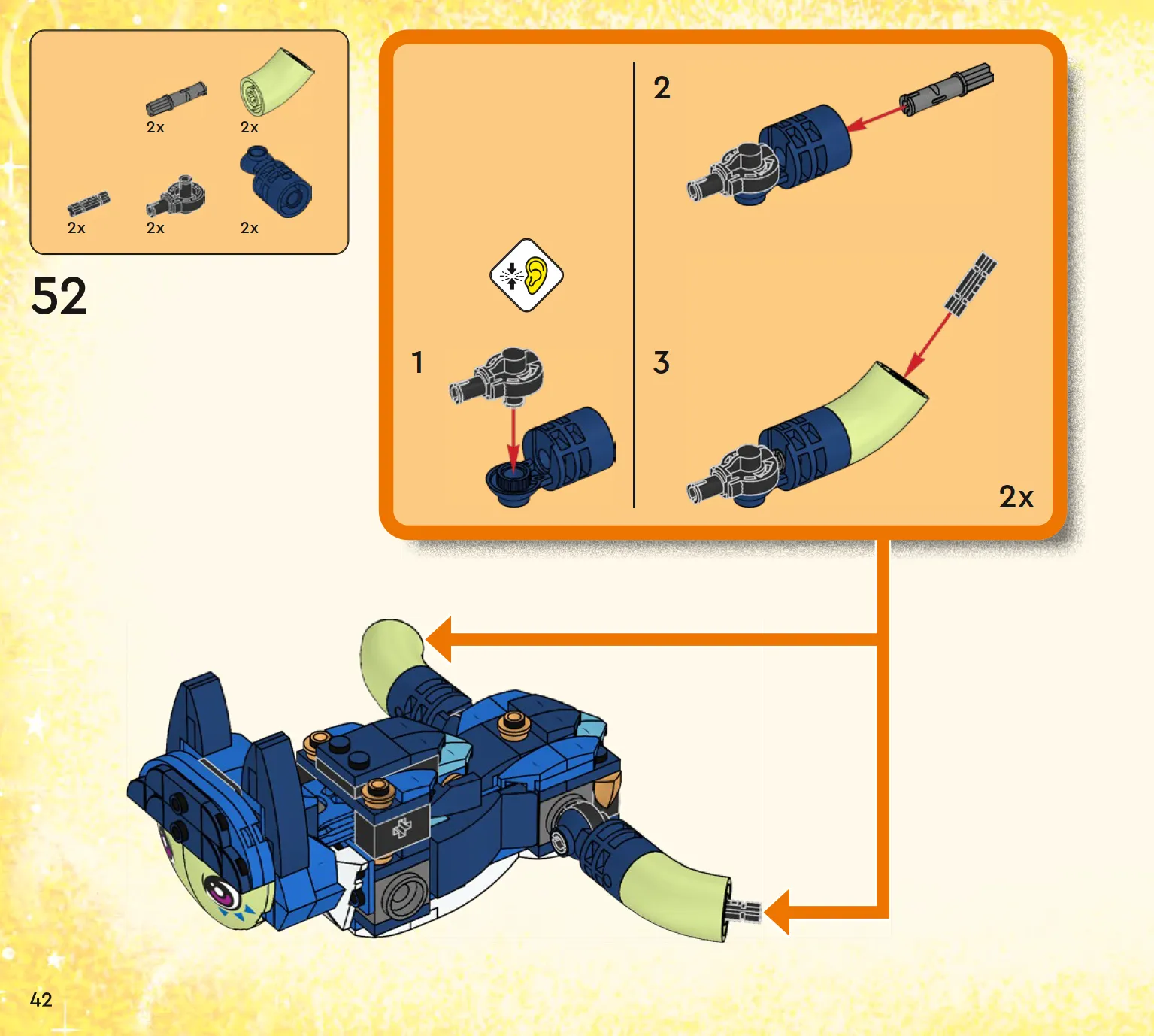 2x 2x

2x 2x 2x

52

1

2

3

2x

42