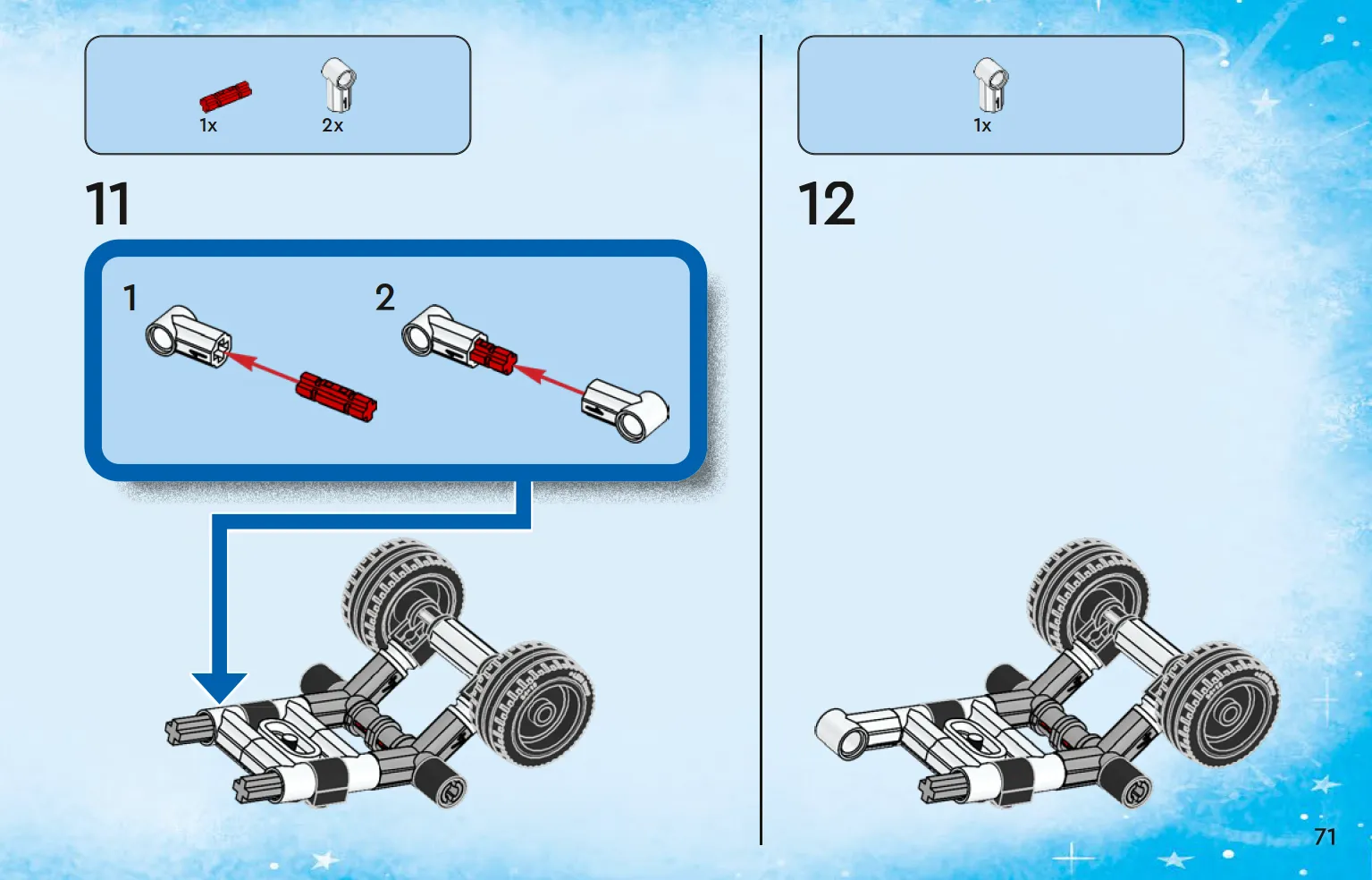 1x 2x

11

1

2

1x

12

71