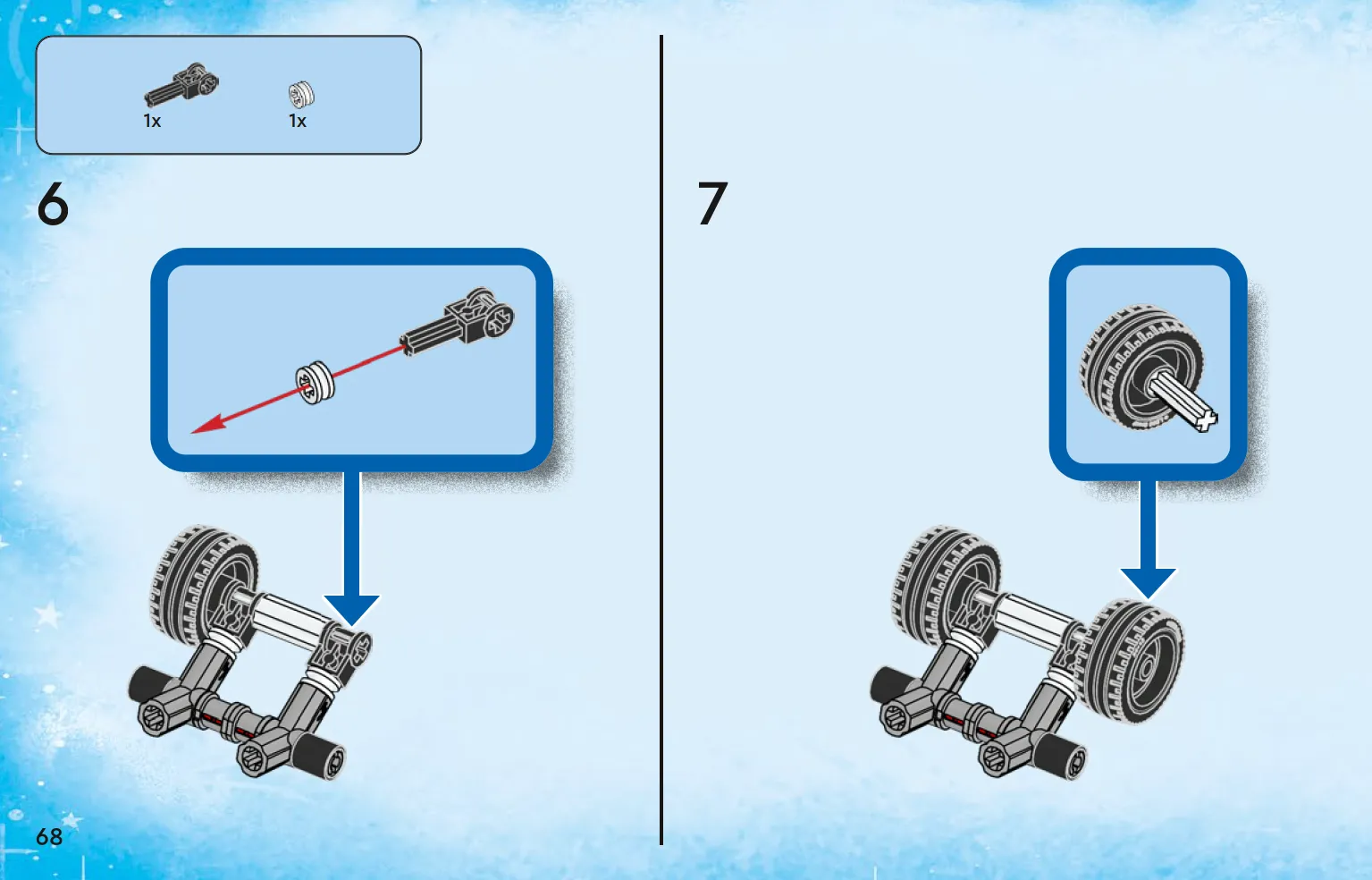 1x
1x

6

7

68