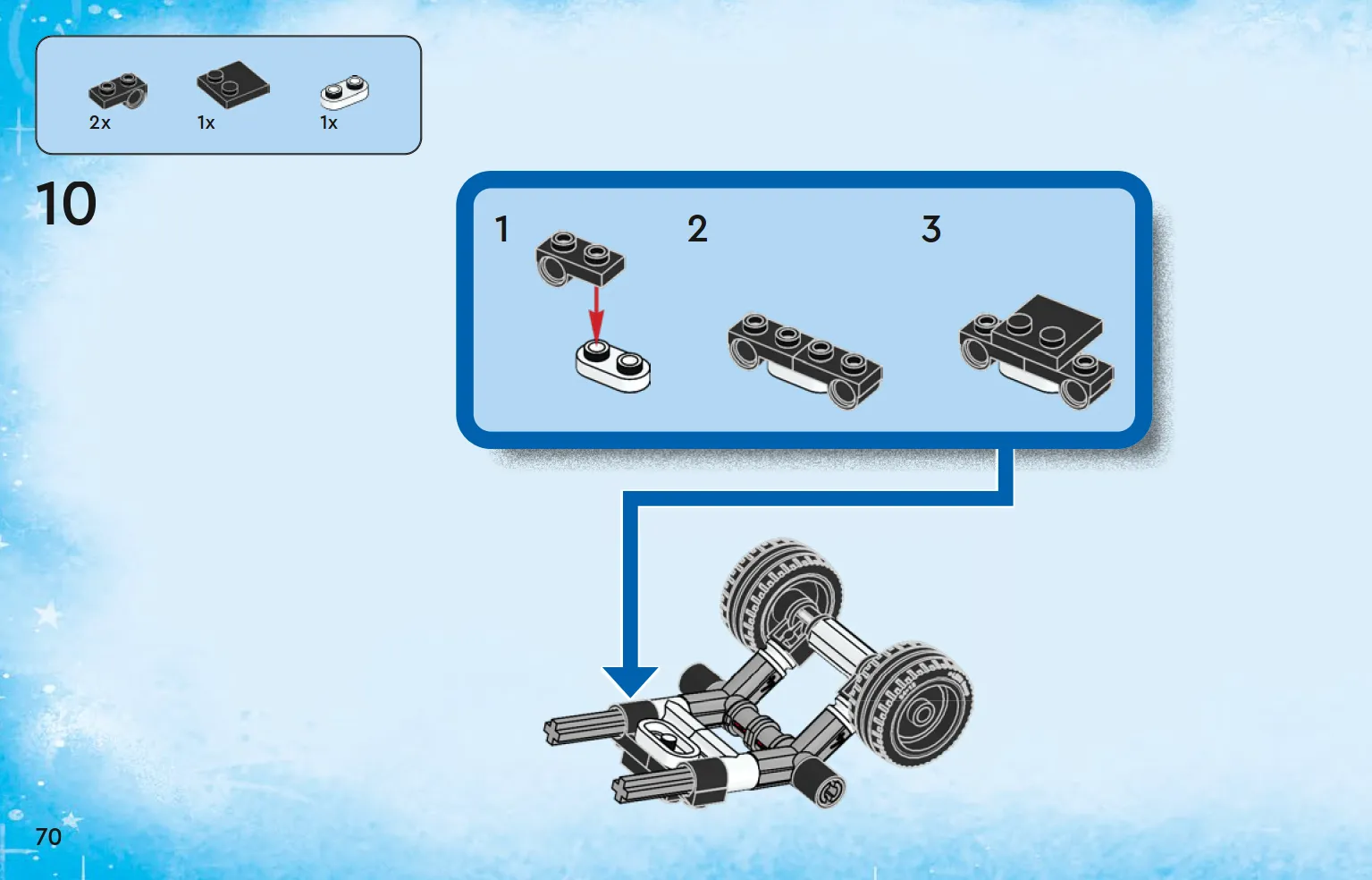 2x 1x 1x

10

1

2

3

70