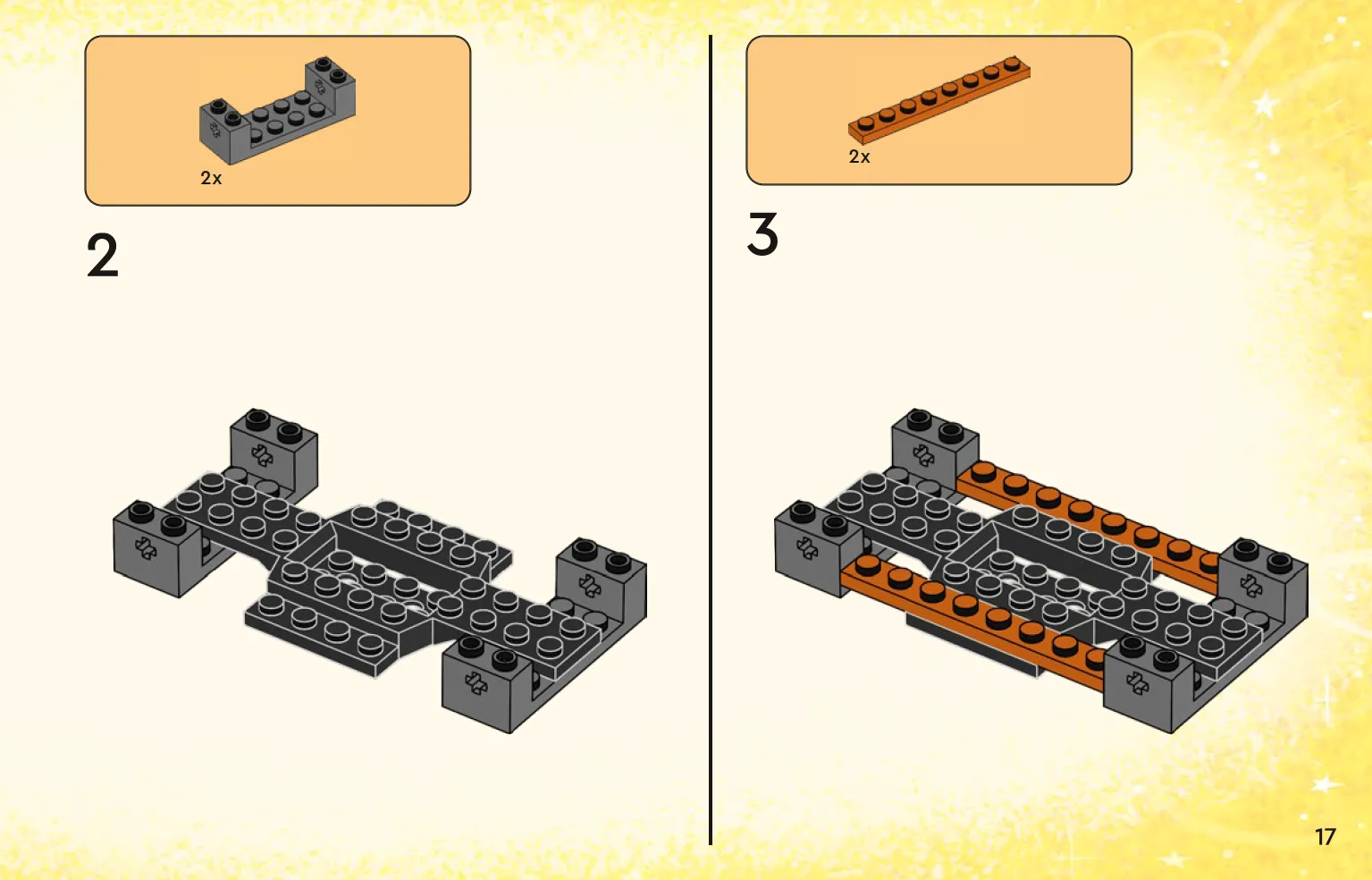 2x

2

2x

3

17