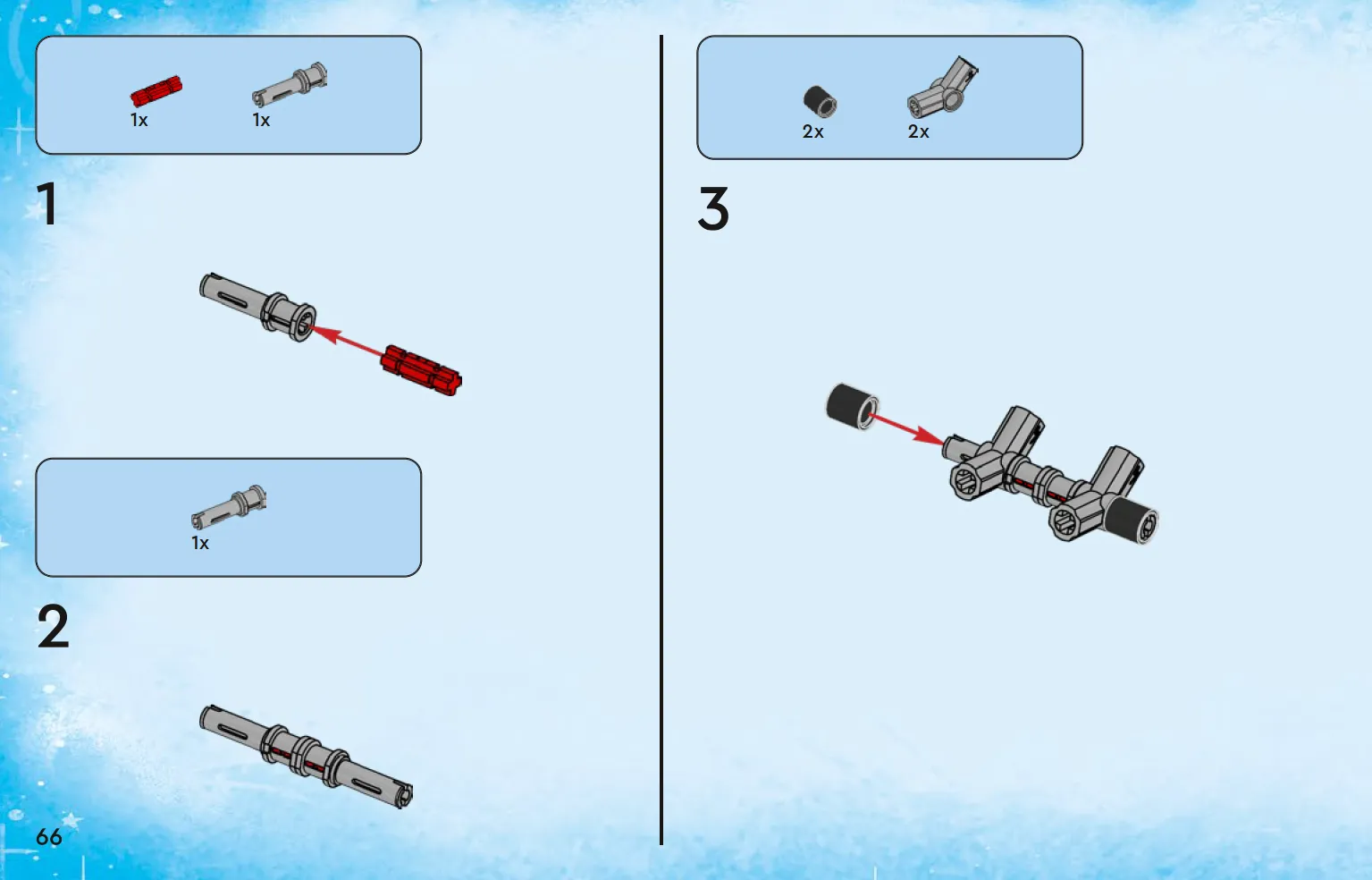 1x 1x

1

1x

2

66

2x 2x

3