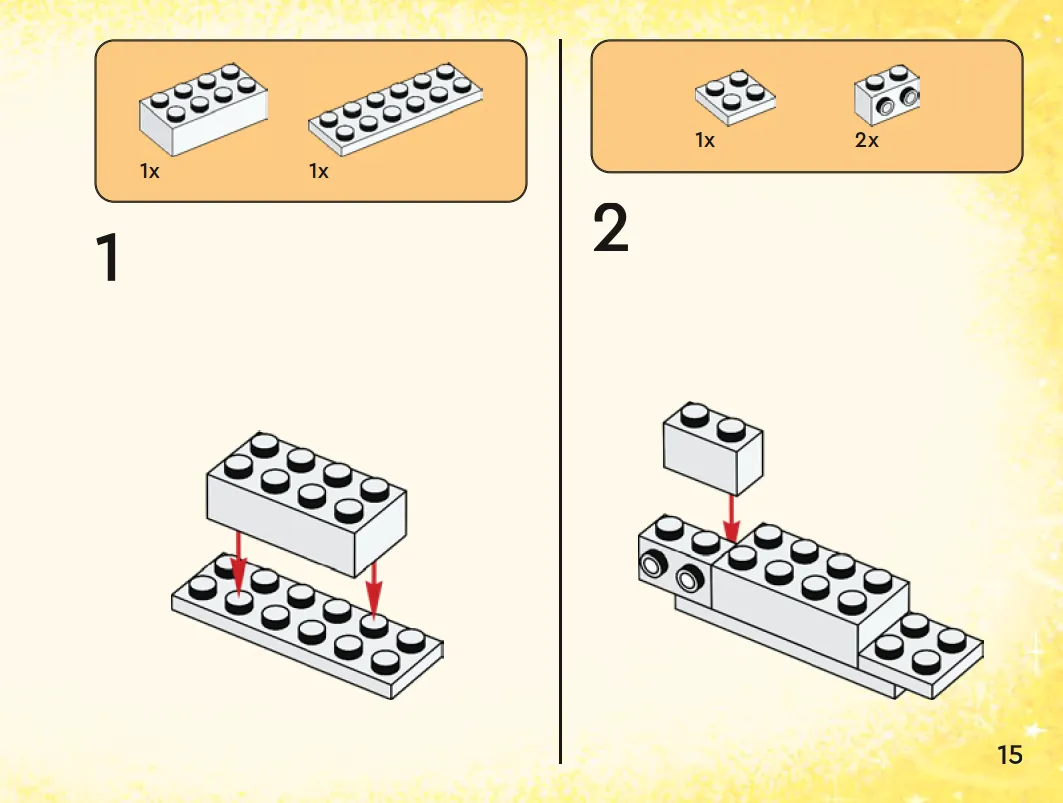 1x

1x

1

1x

2x

2

15