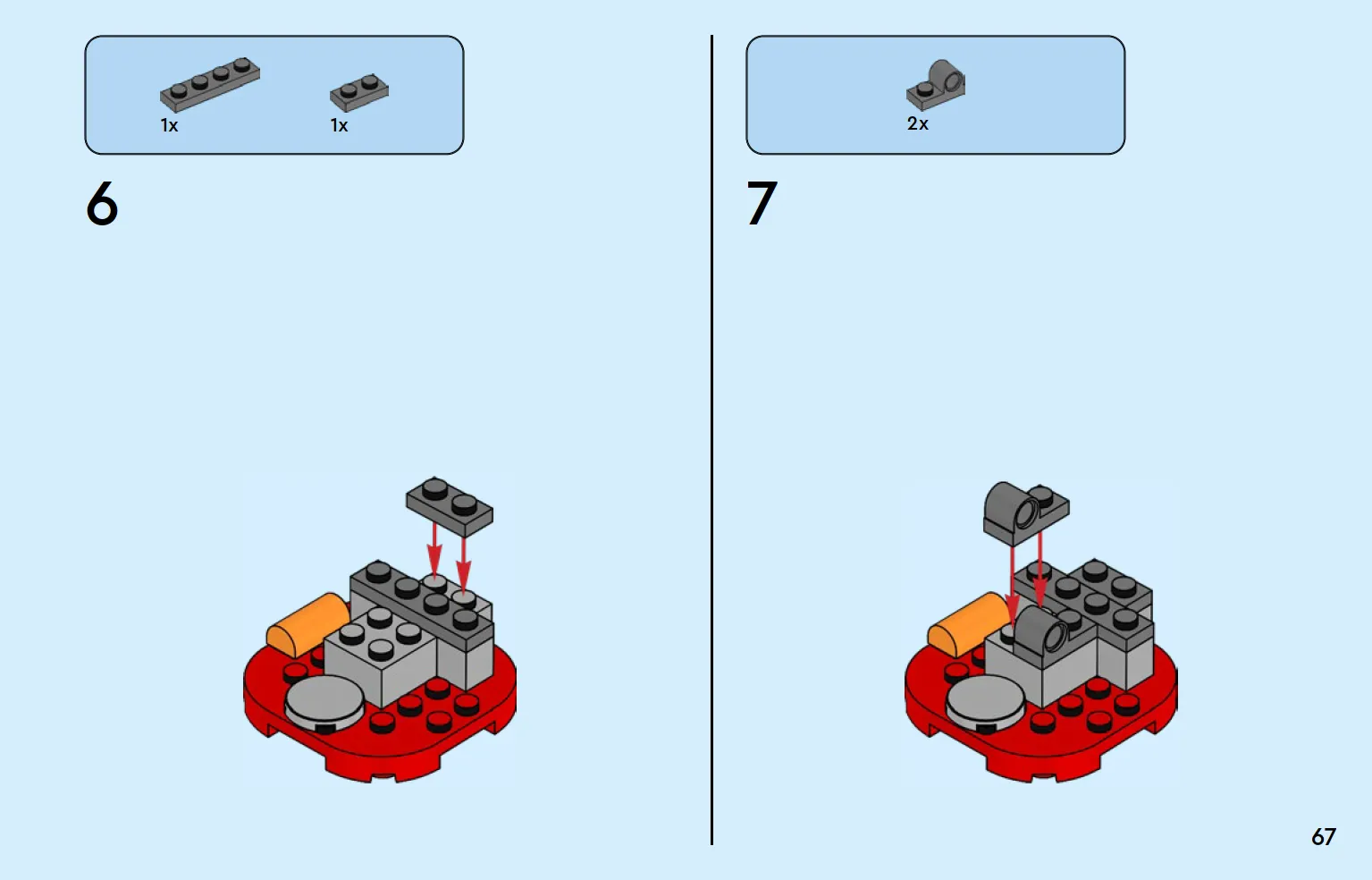 1x

1x

6

2x

7

67