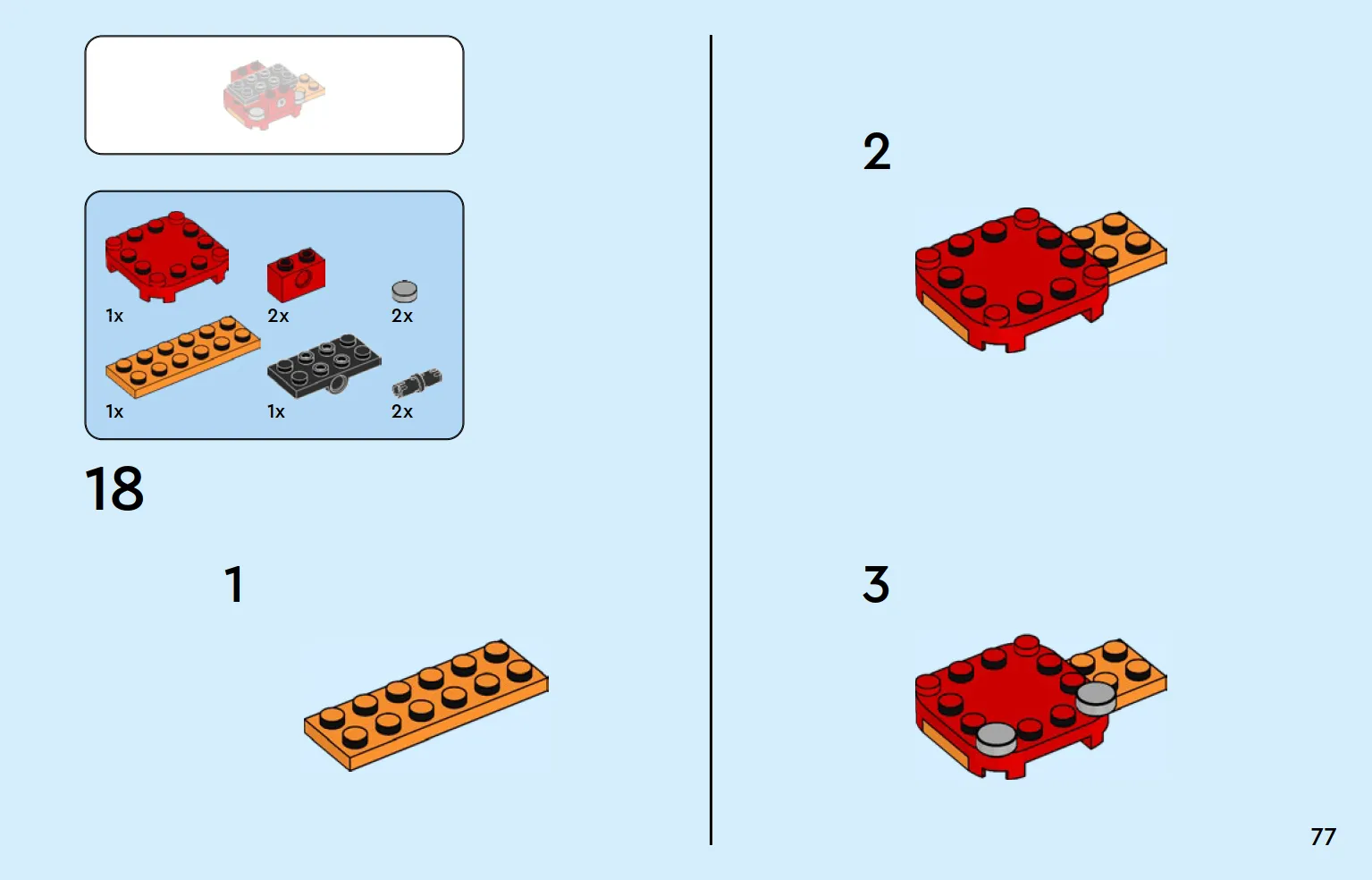 1x
2x
2x
1x
1x
2x

18

1

2

3

77