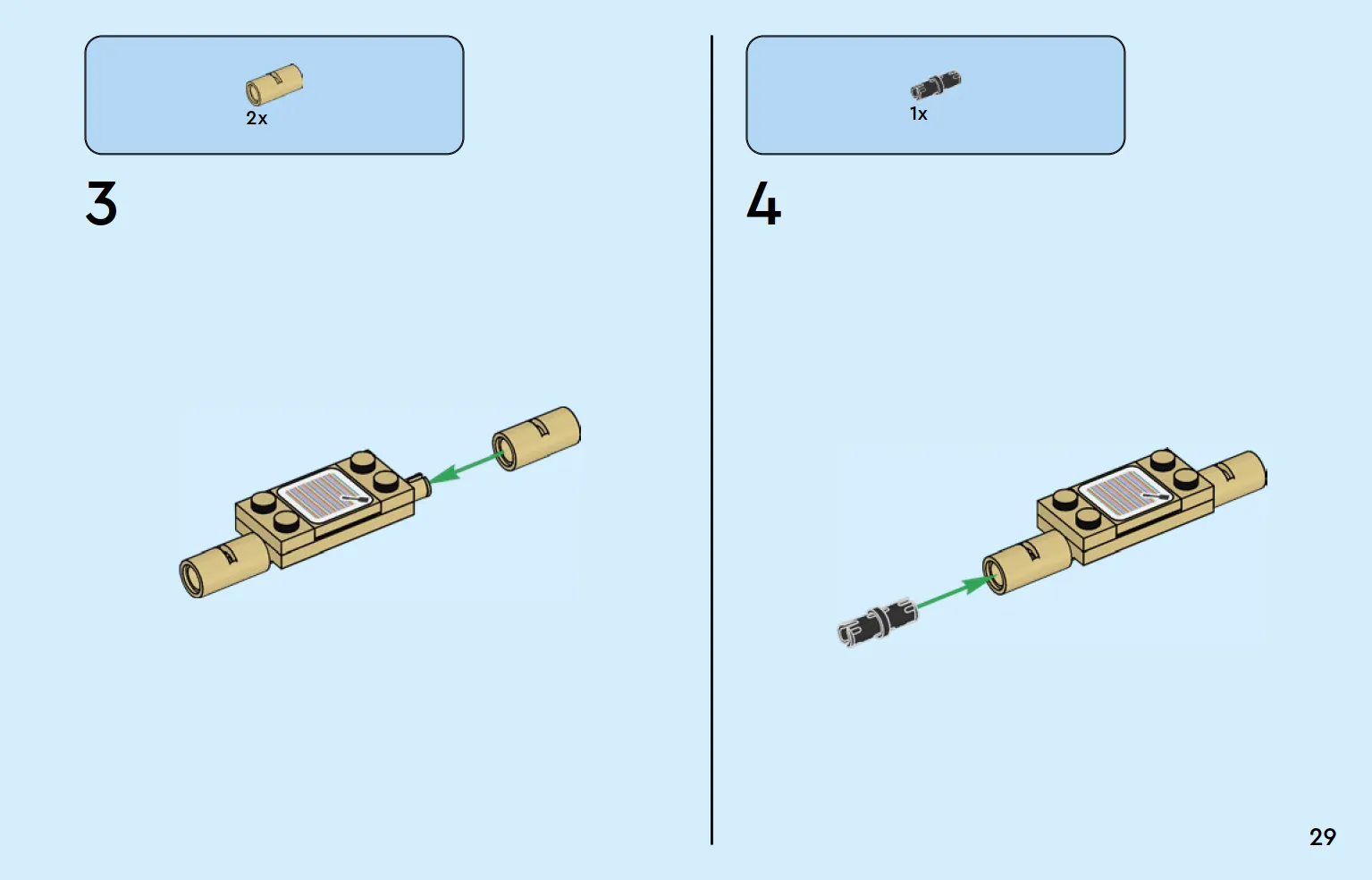 2x

3

1x

4

29