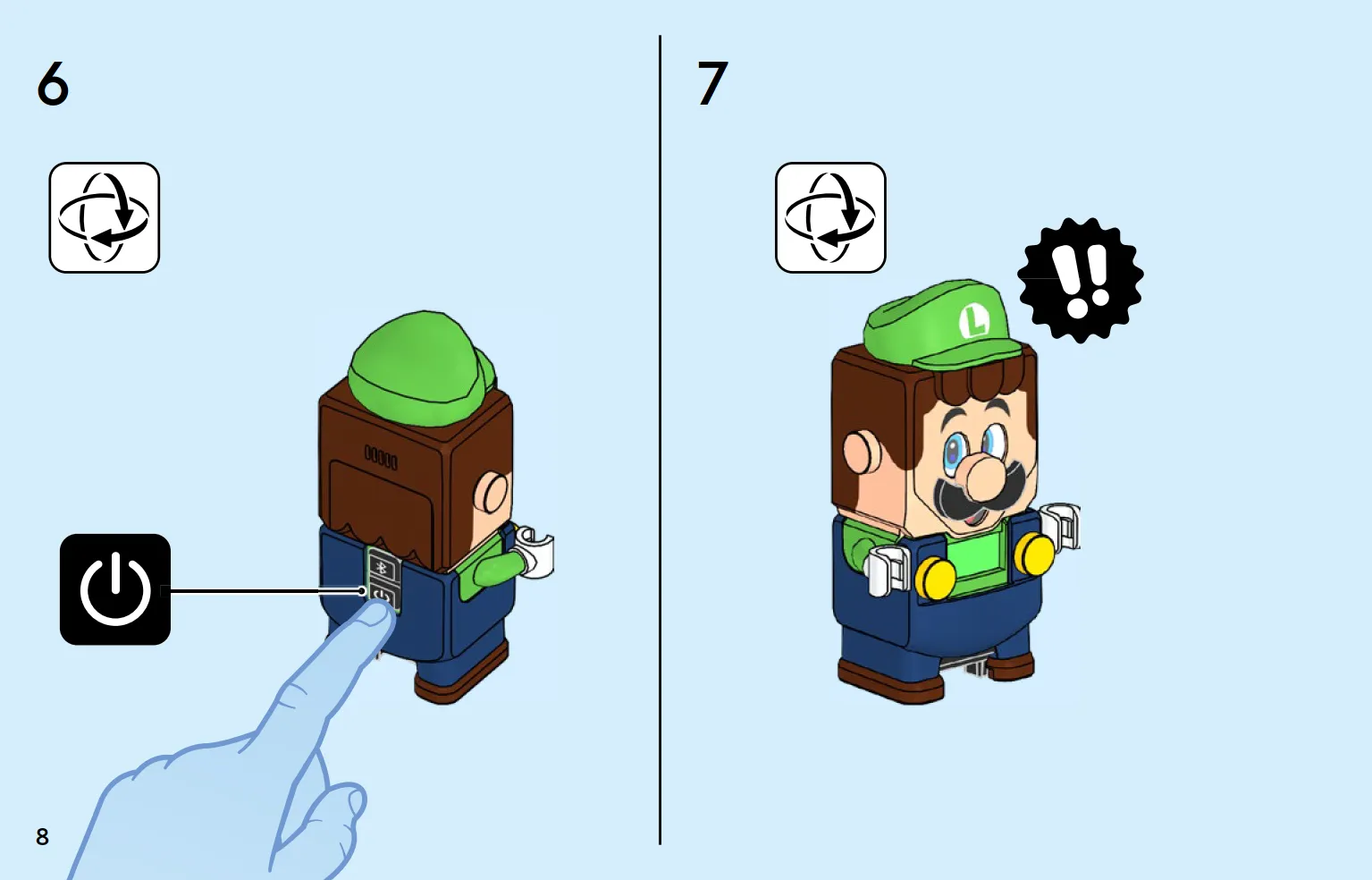 6

7

!!

L

8