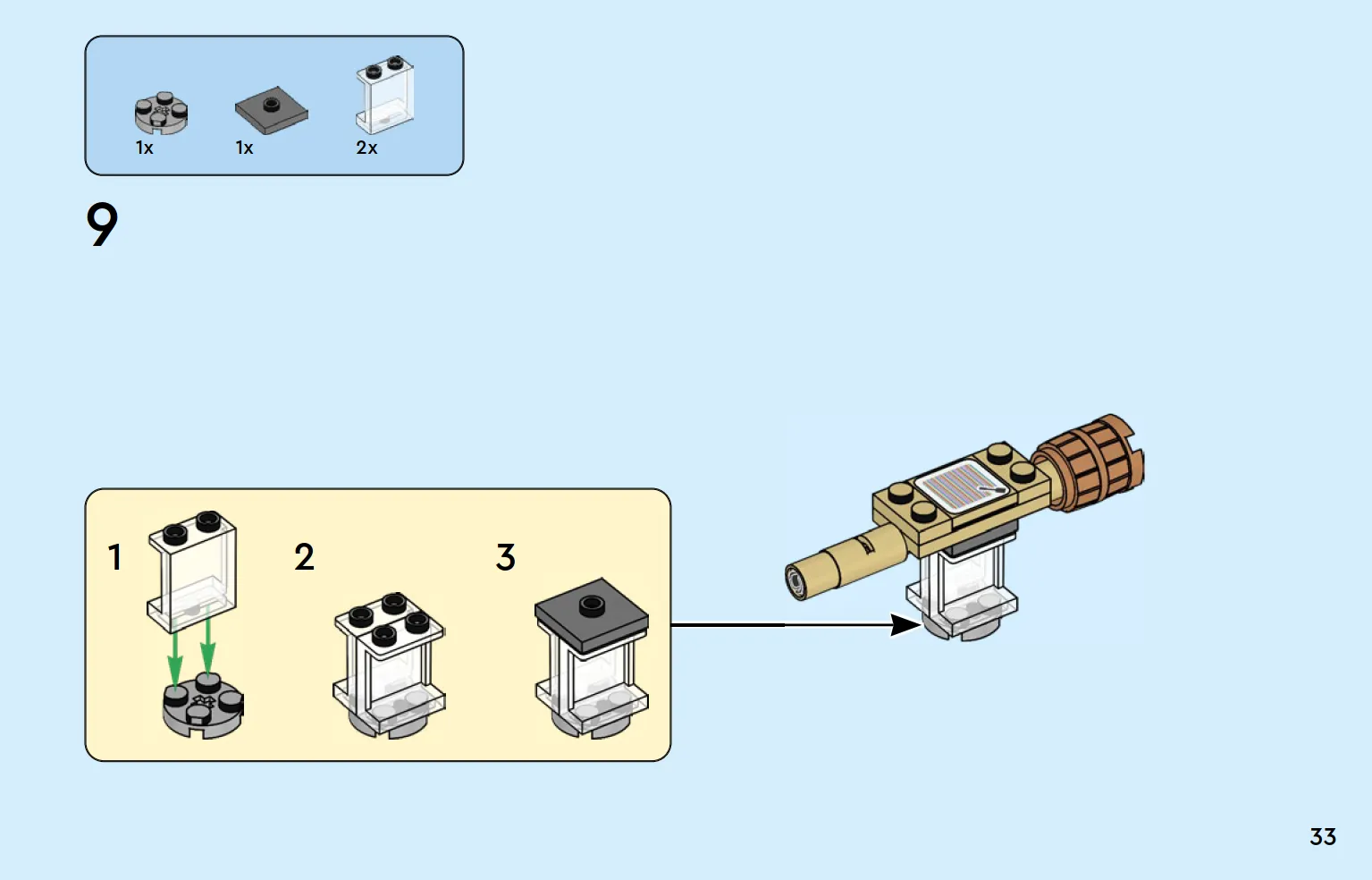 1x 1x 2x

9

1

2

3

33