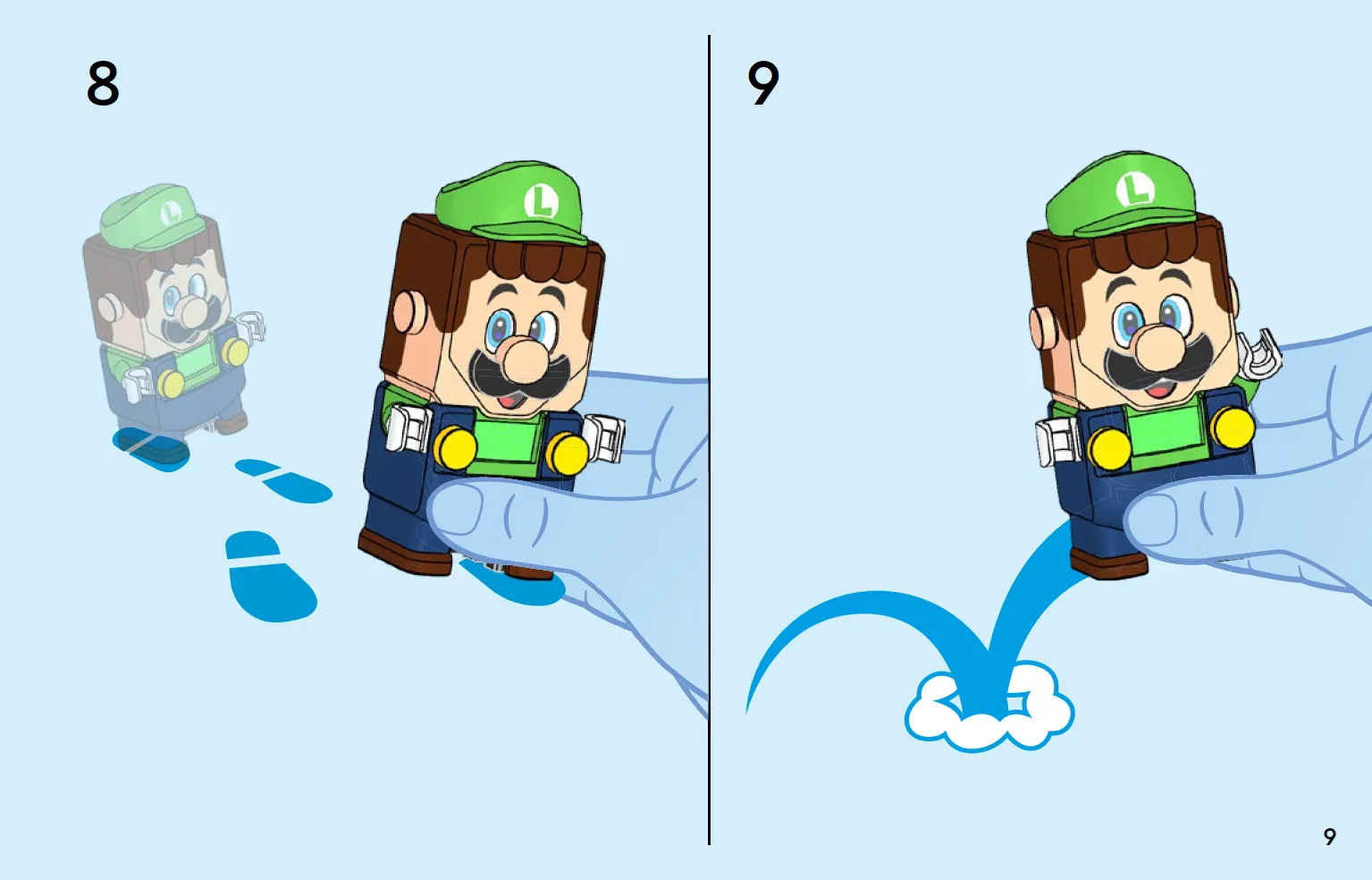 8

L

L

9

L

9