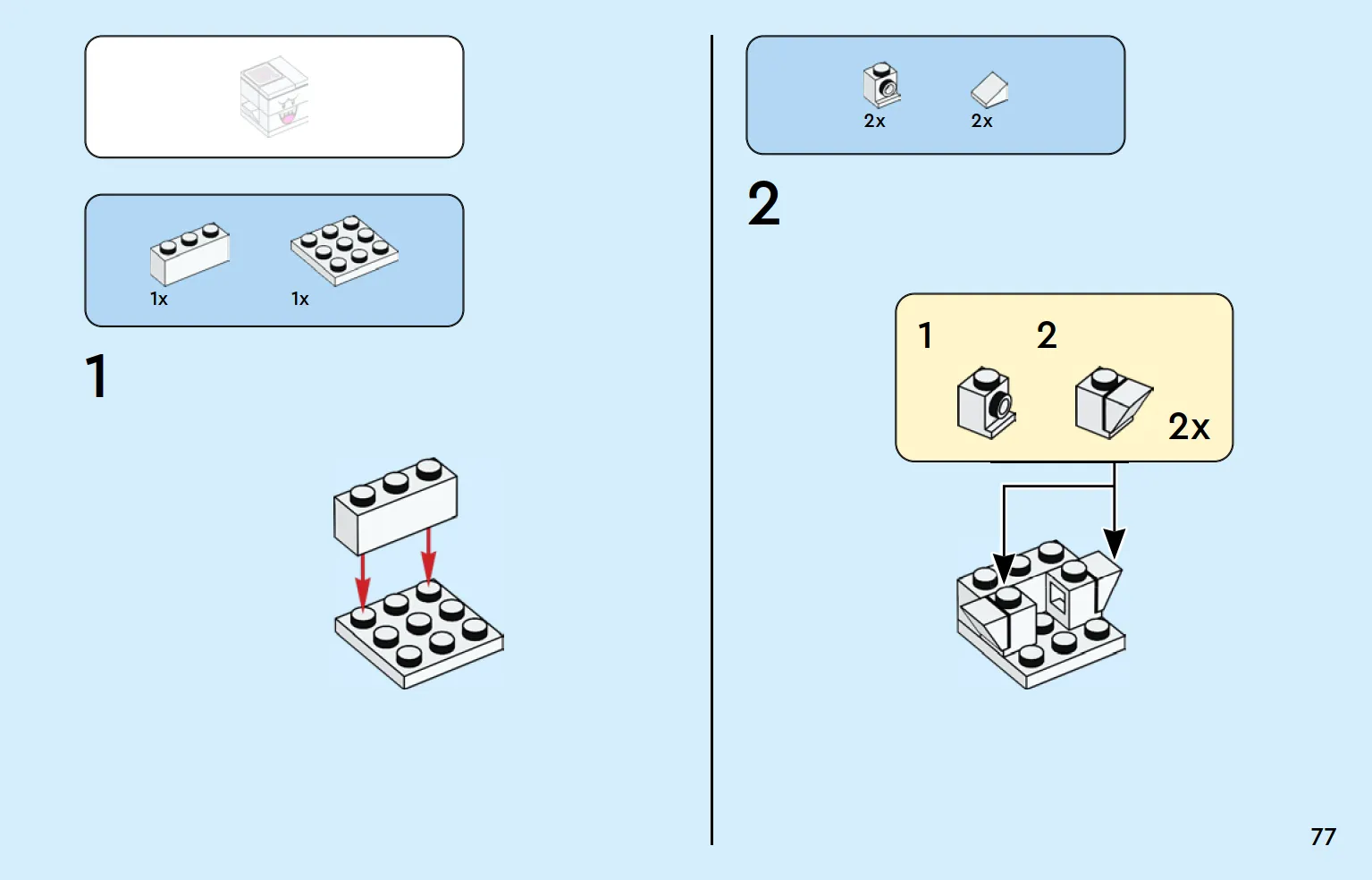 1x 1x

1

2x 2x

2

1 2

2x

77