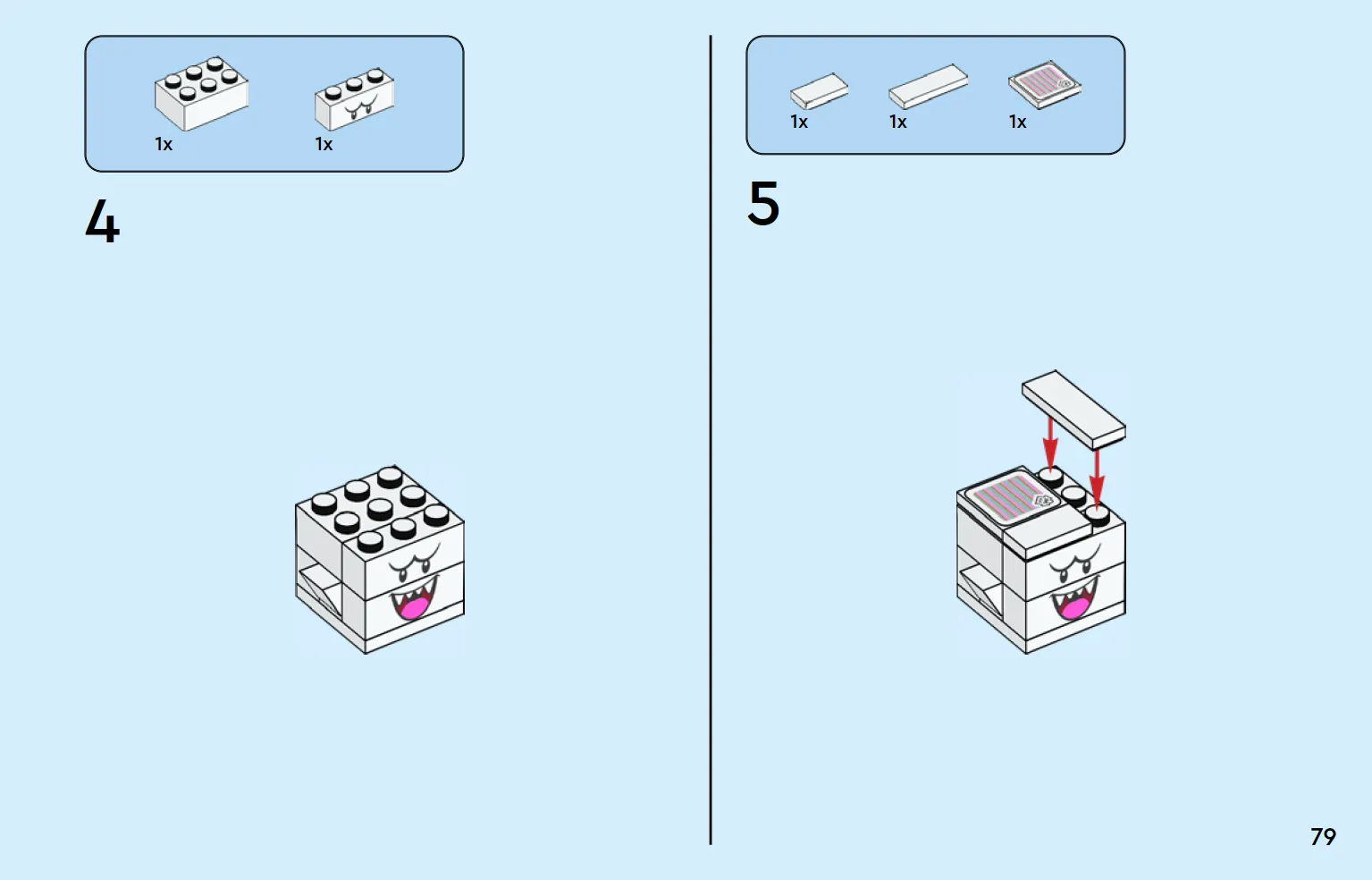 1x 1x

4

1x 1x 1x

5

79