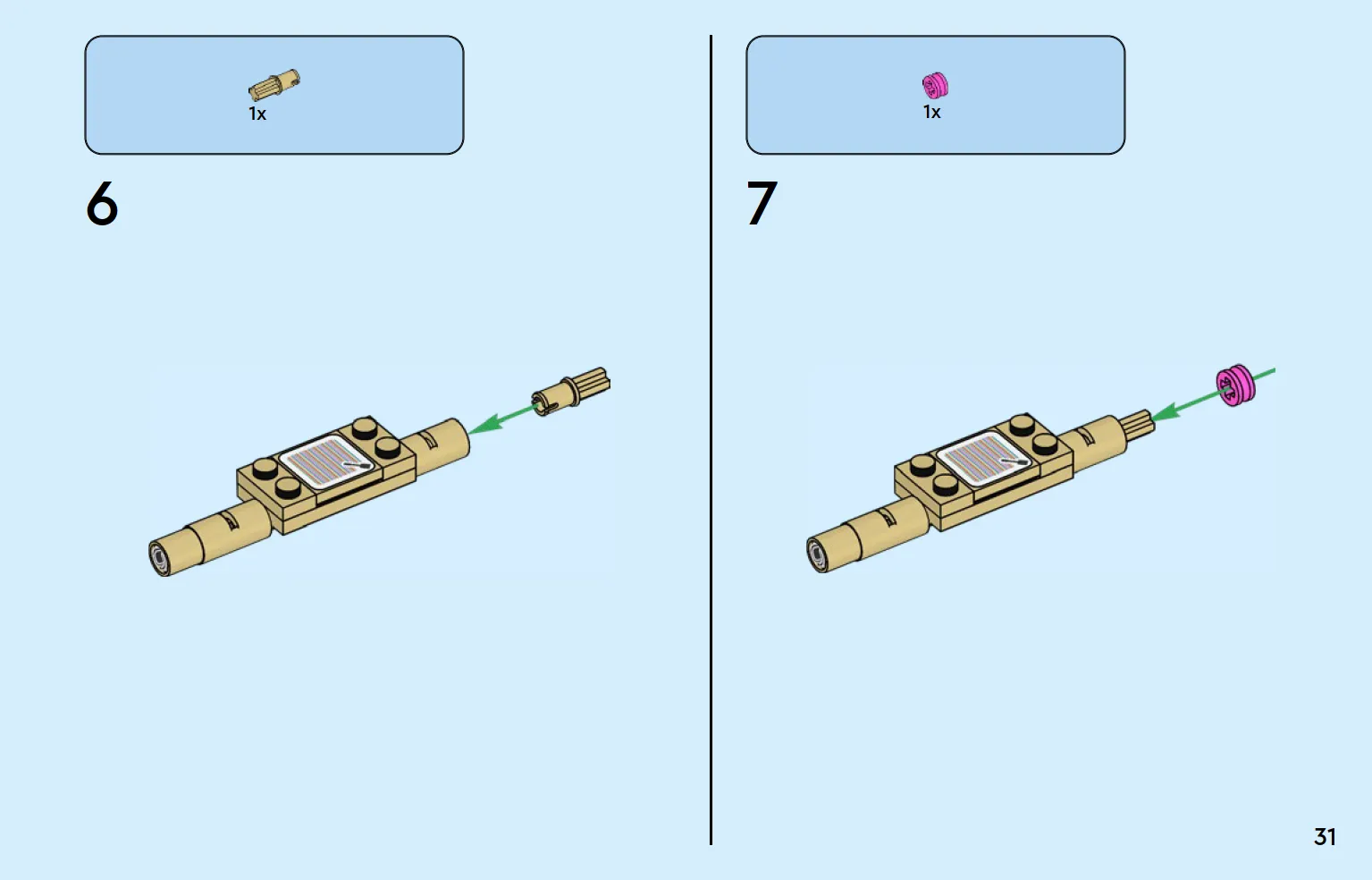 1x

6

1x

7

31