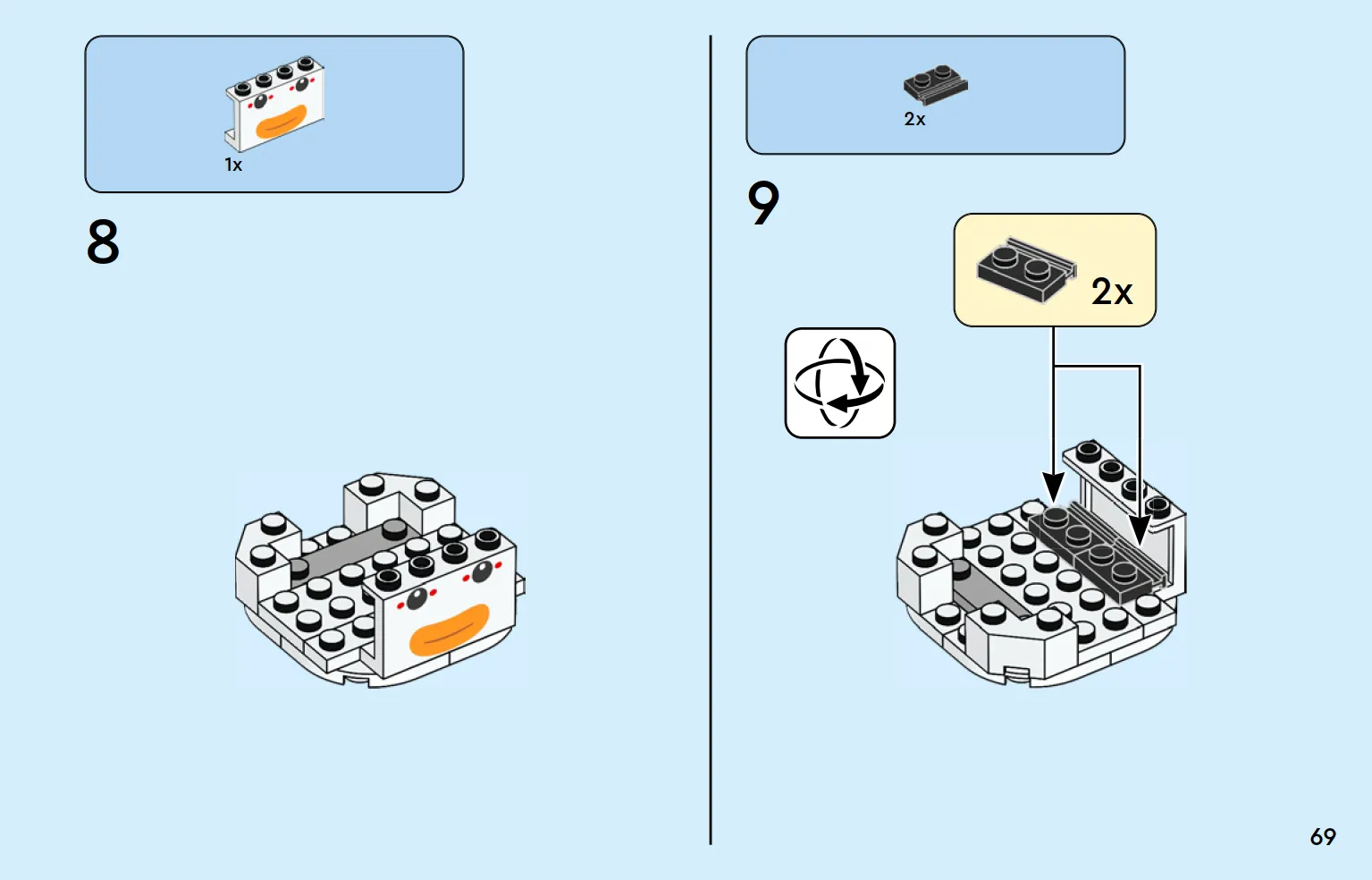 1x

8

2x

9

2x

69