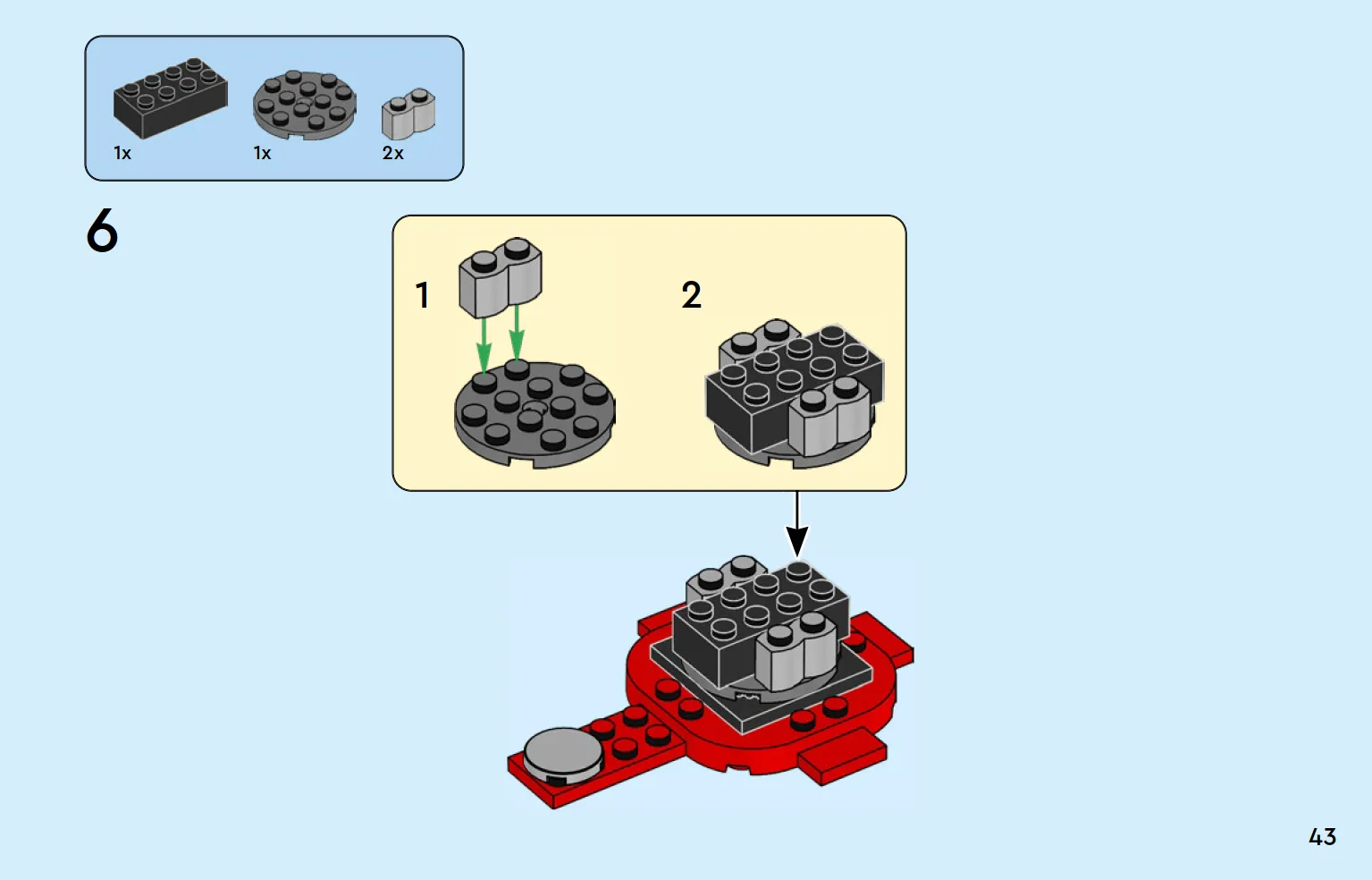 1x
1x
2x

6

1

2

43