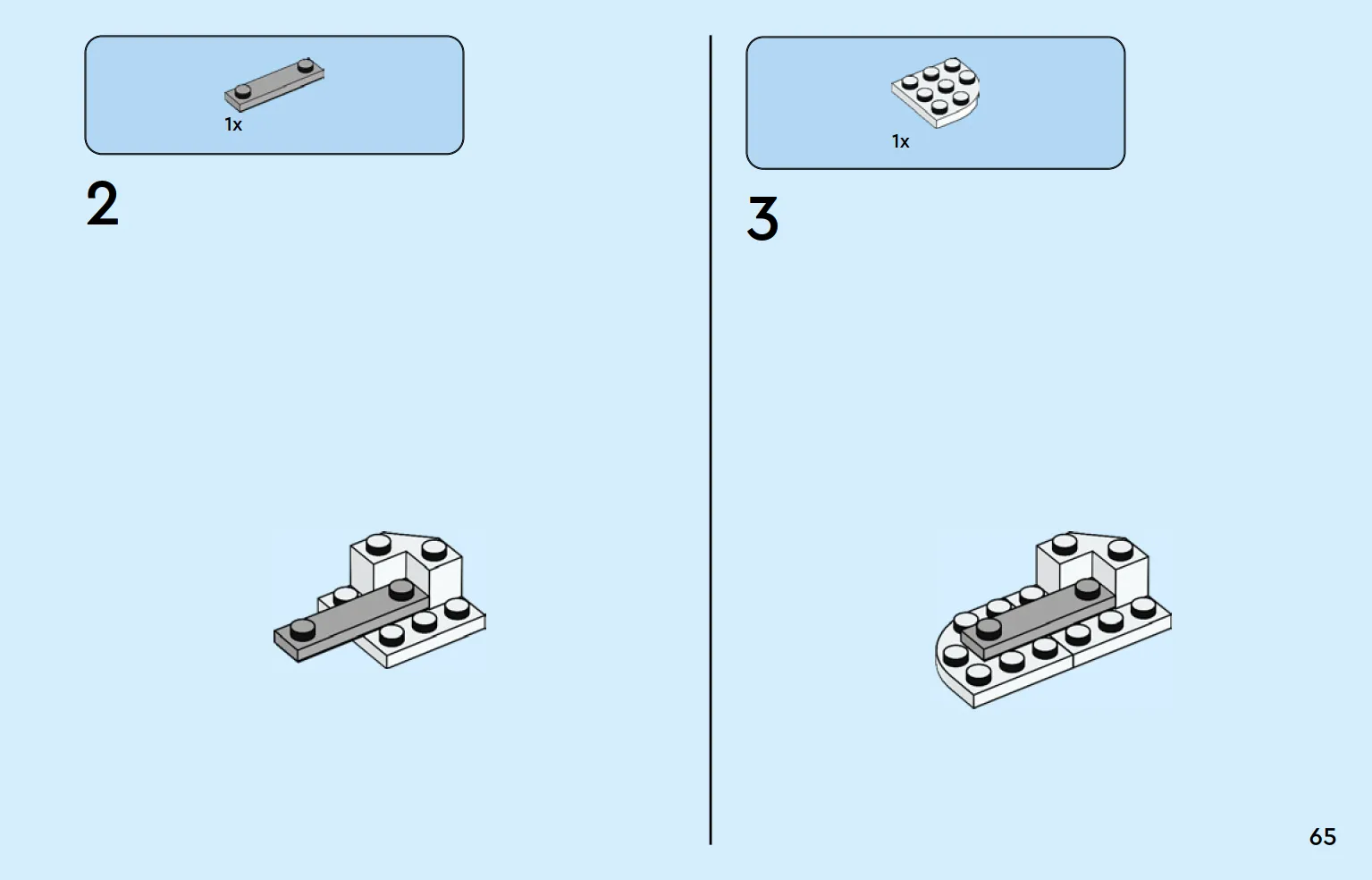 1x

2

1x

3

65