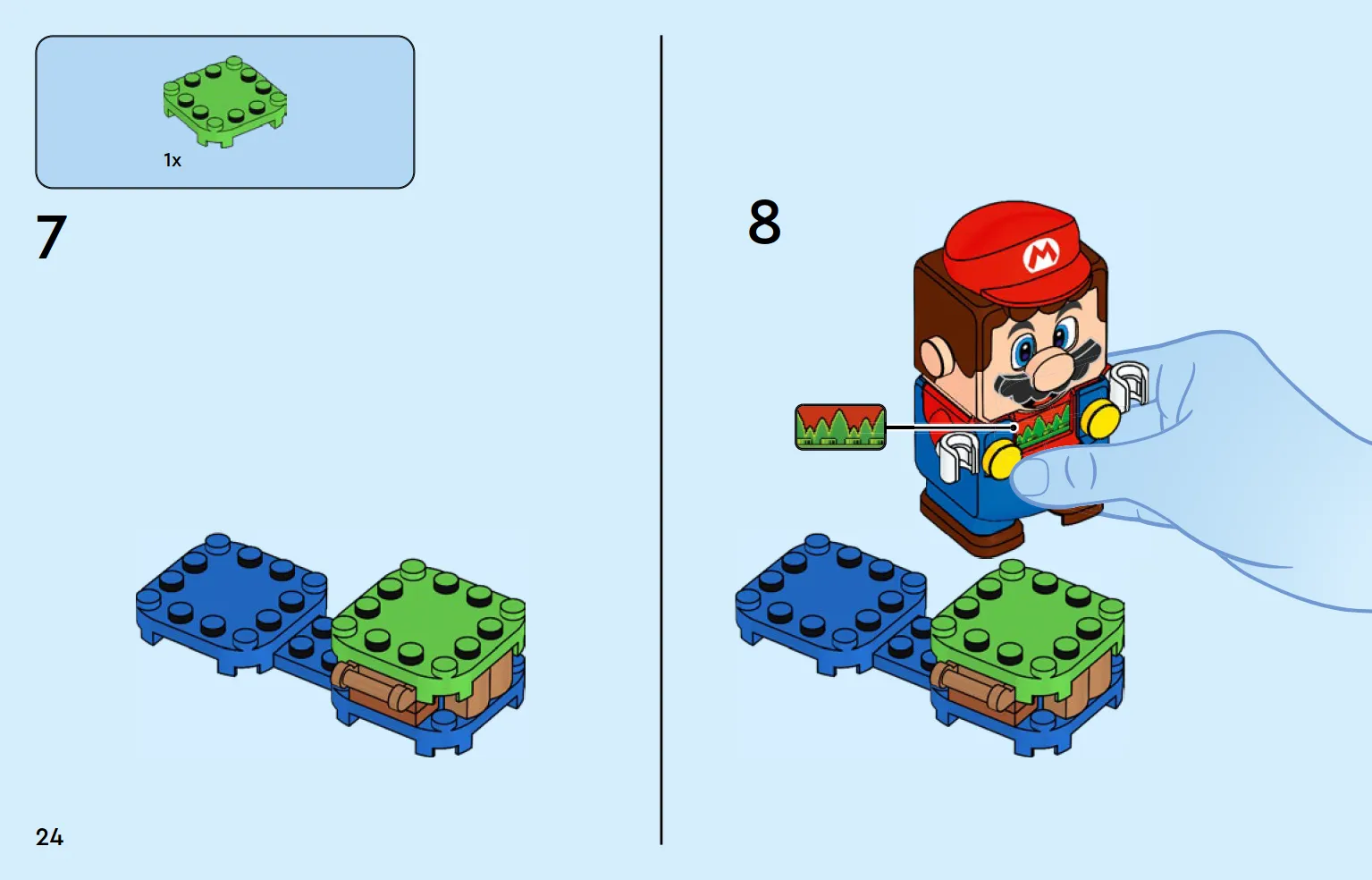 1x

7

8

M

24