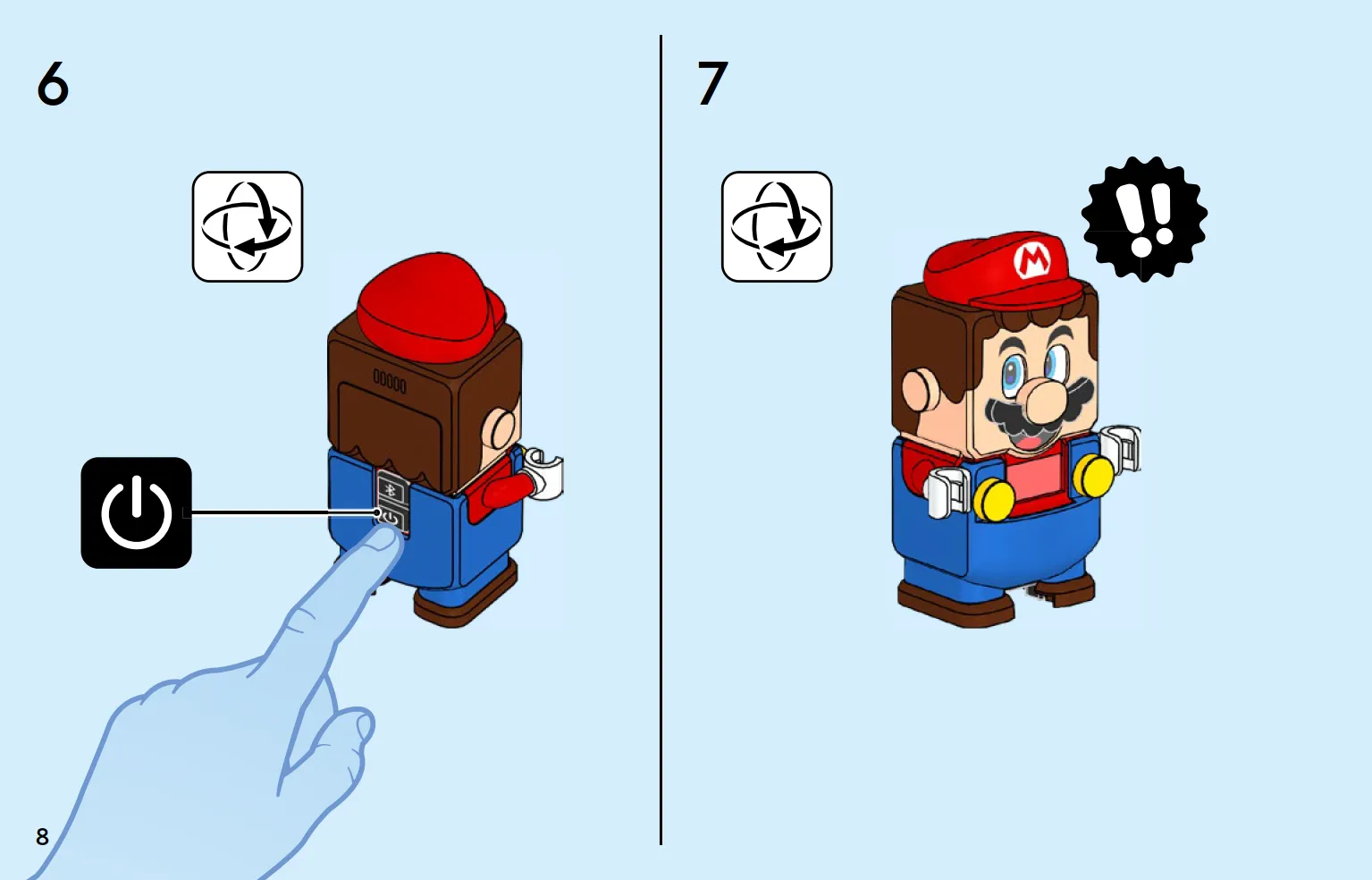 6

7

M

!!

8