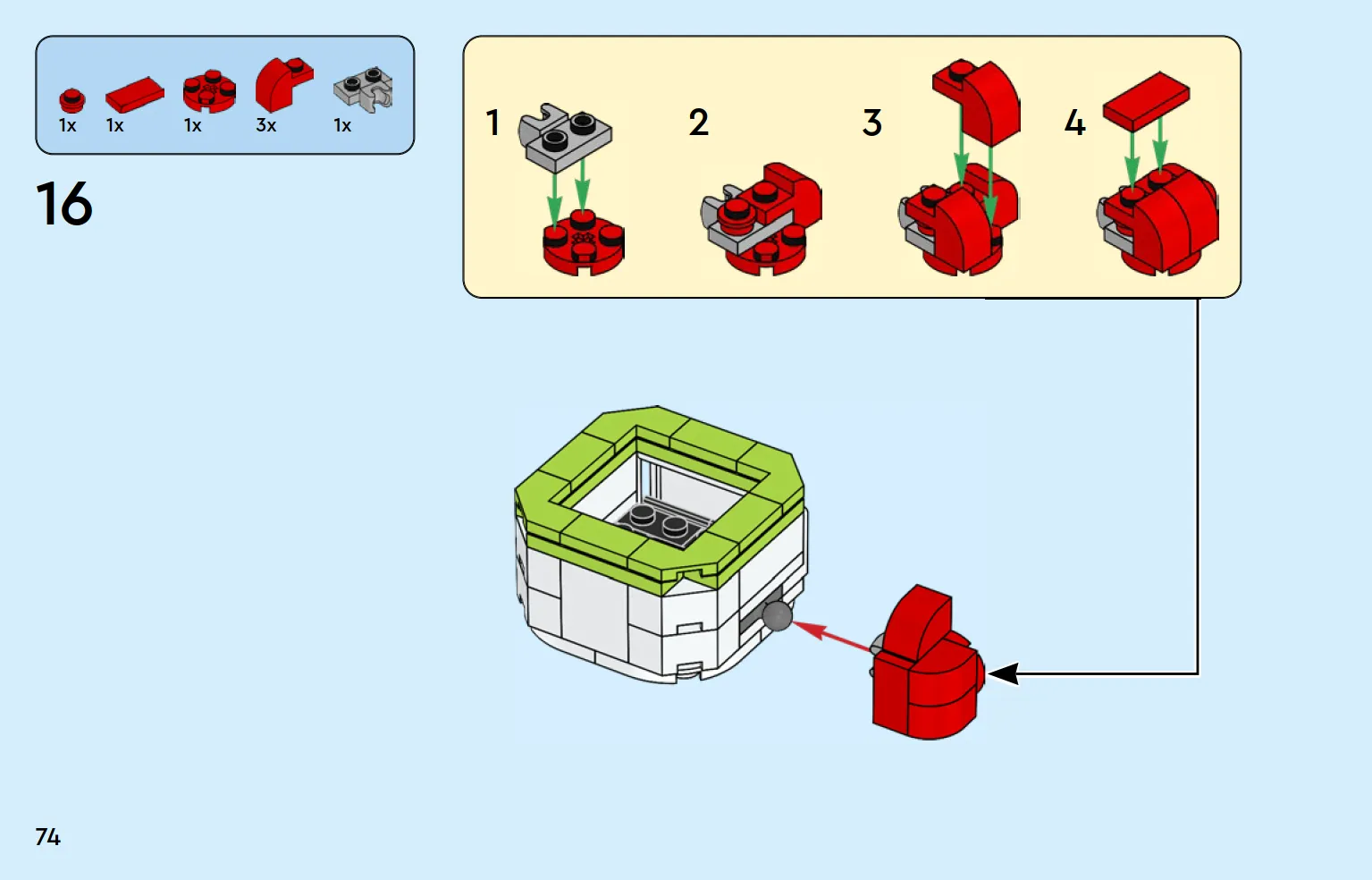 1x 1x 1x 3x 1x

16

1

2

3

4

74