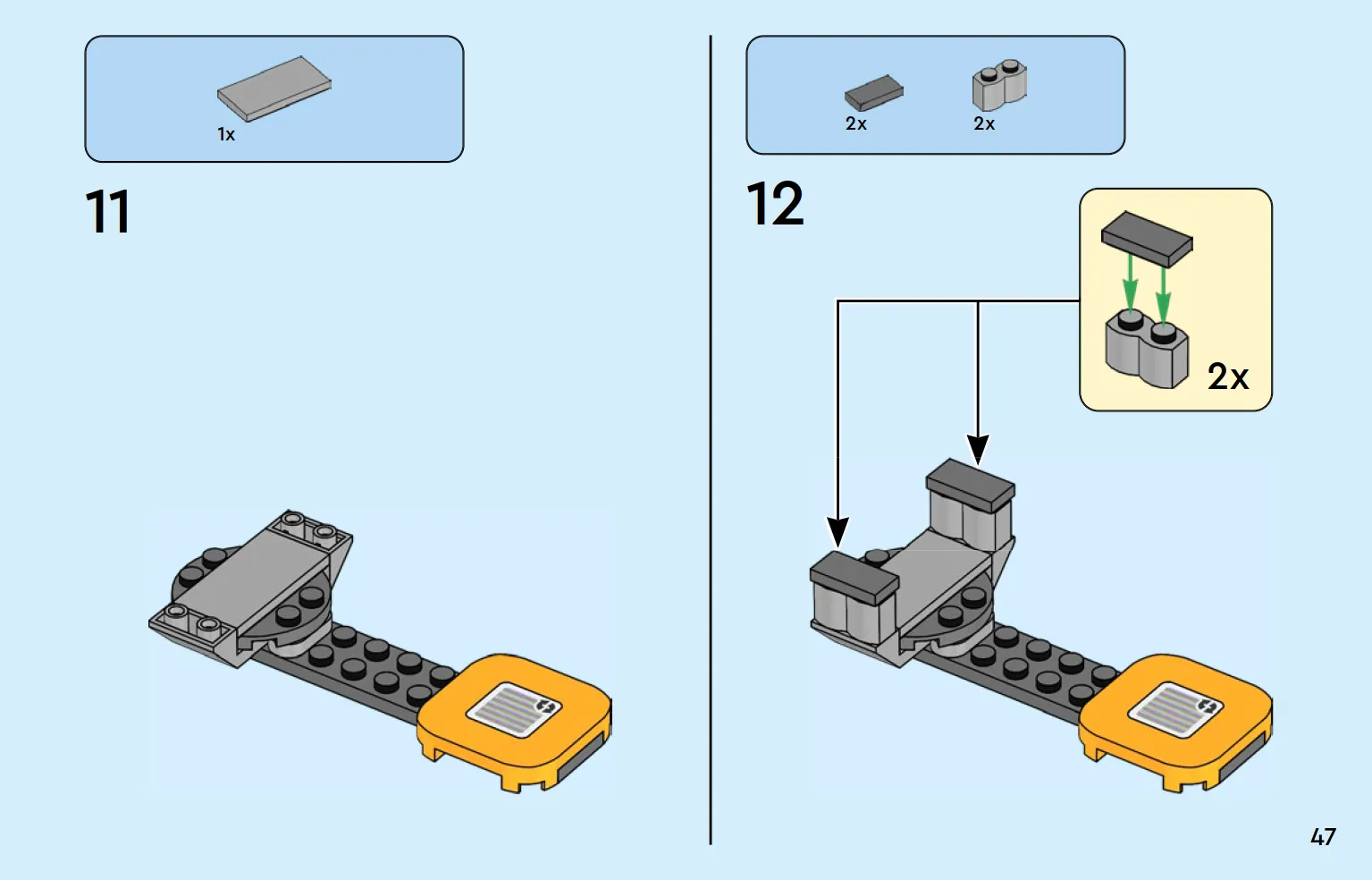 1x

11

2x

2x

12

2x

47