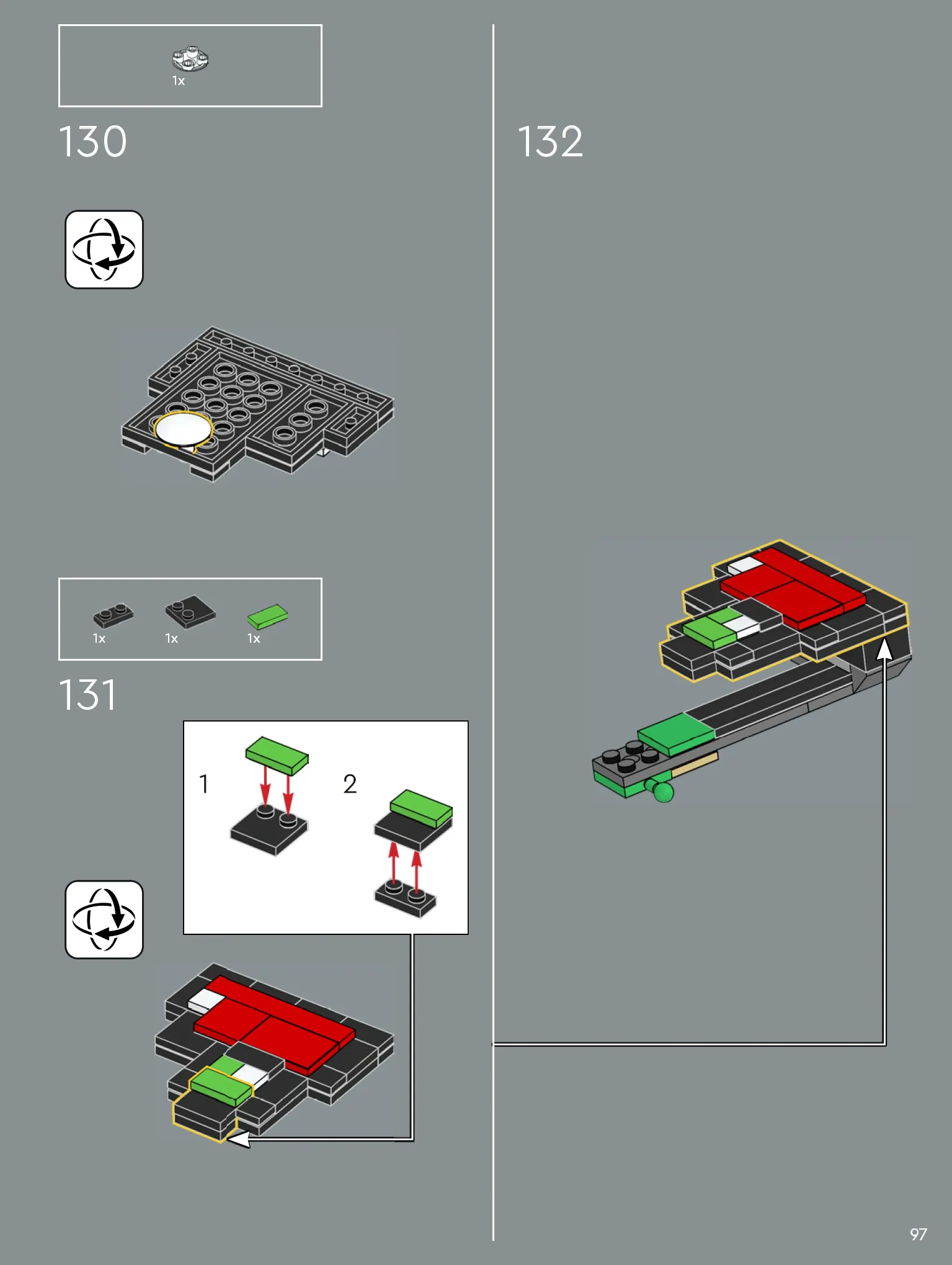 1x

130

1x 1x 1x

131

1

2

132

97