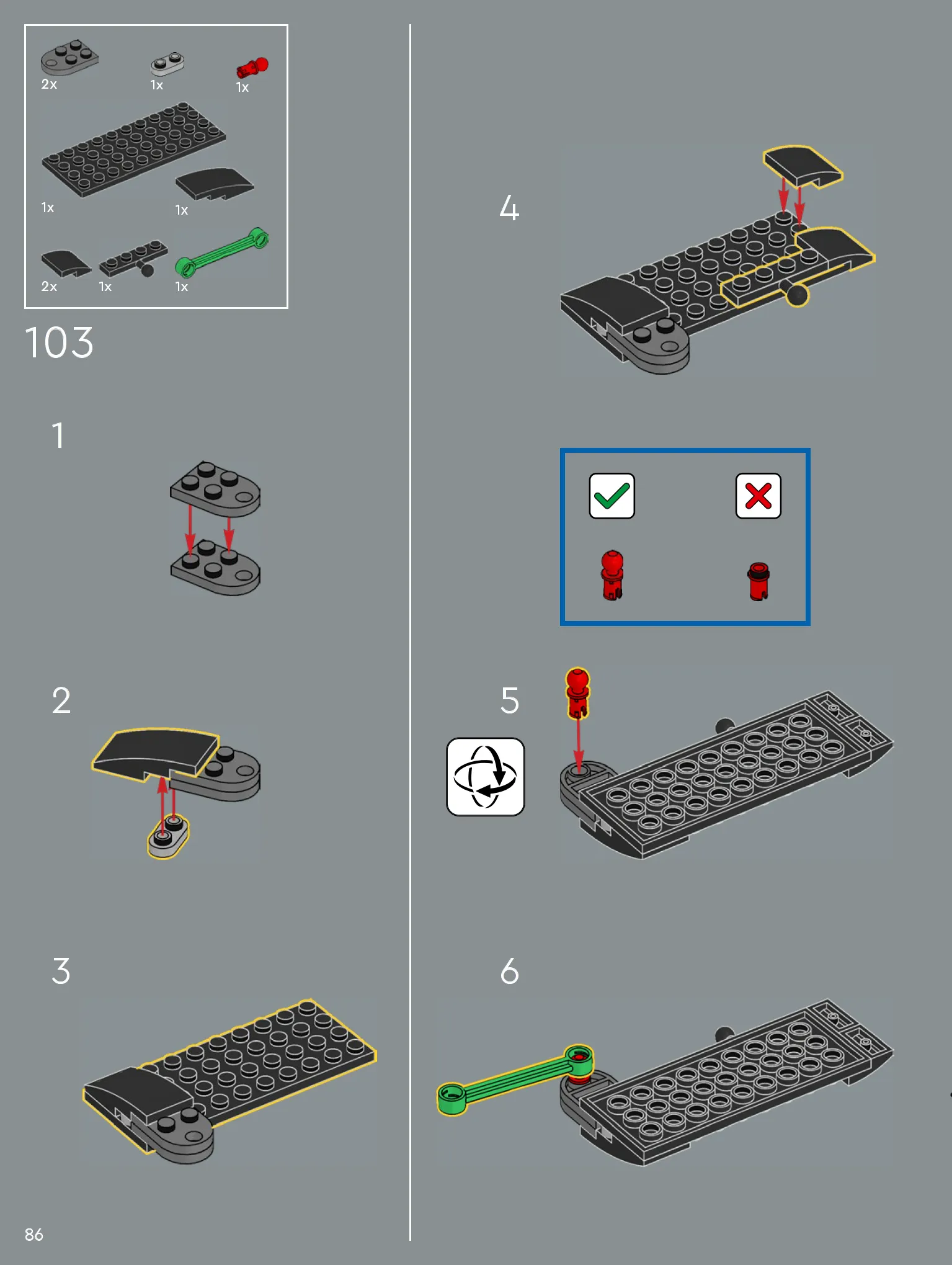 2x
1x
1x
1x
1x
2x
1x
1x

103

1

2

3

4

5

6

86