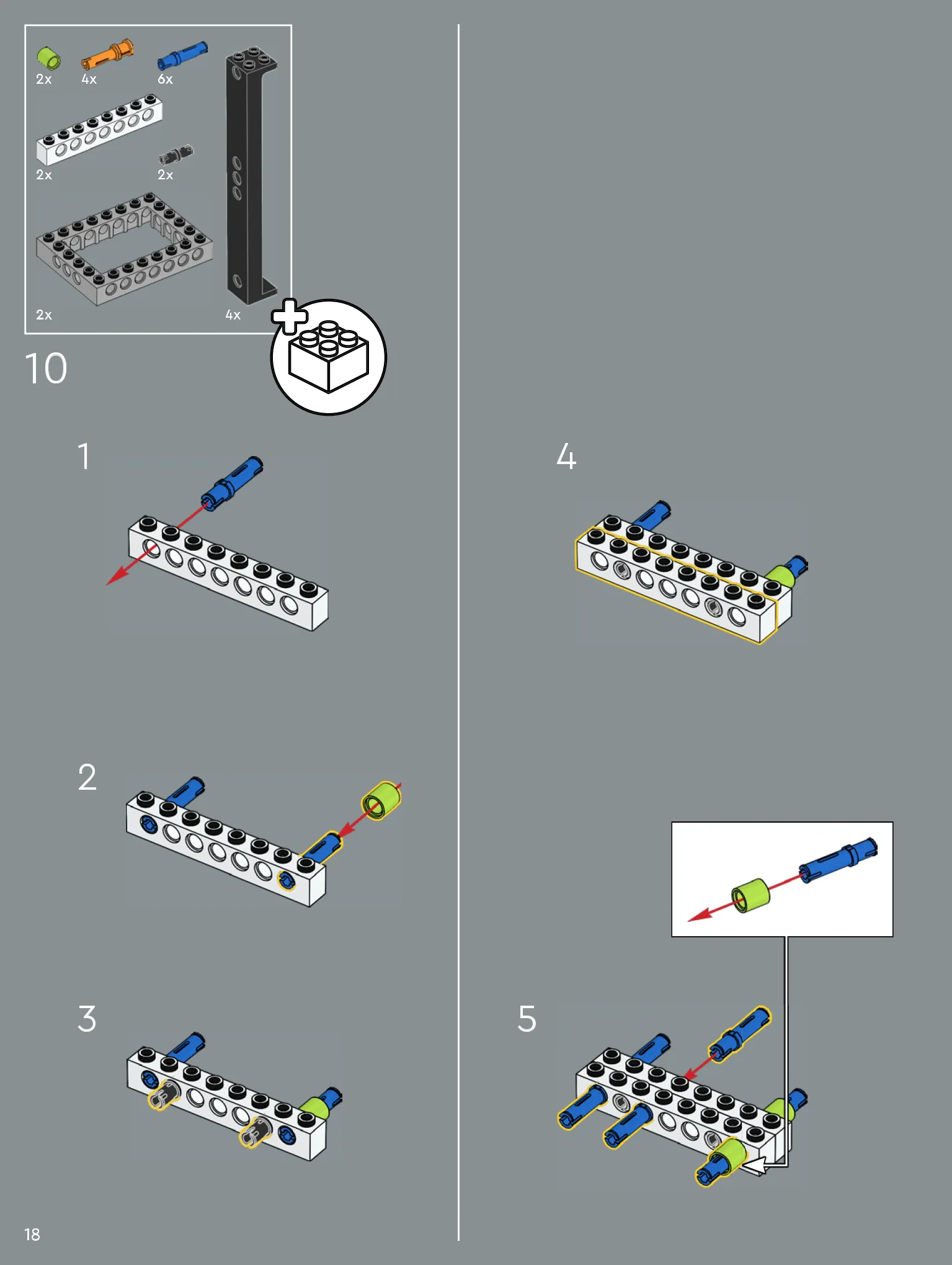 2x 4x 6x

2x 2x

2x 4x

10

1

2

3

4

5

18