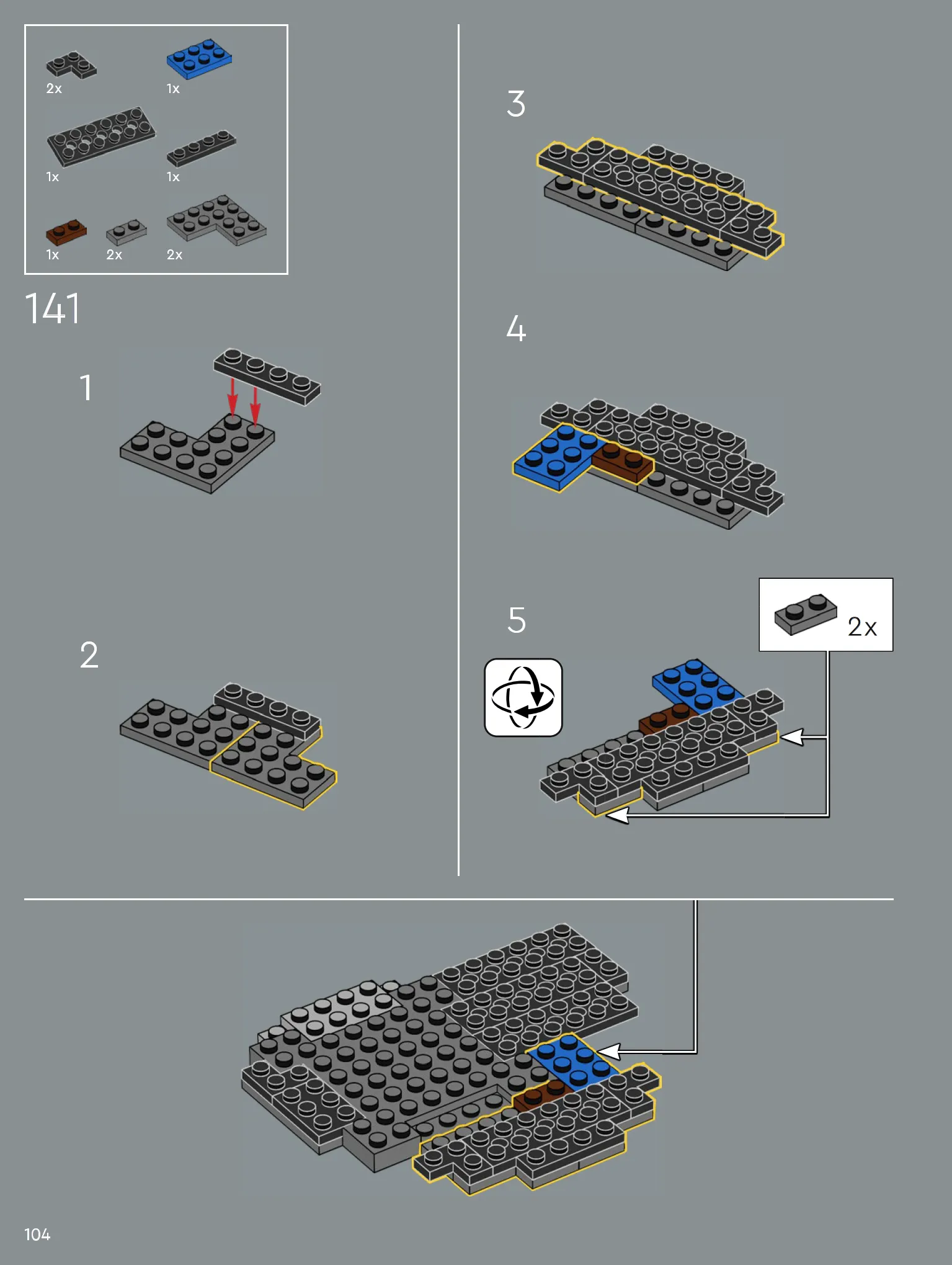 2x
1x
1x
1x
1x
2x
2x

141

1

2

3

4

5

2x

104