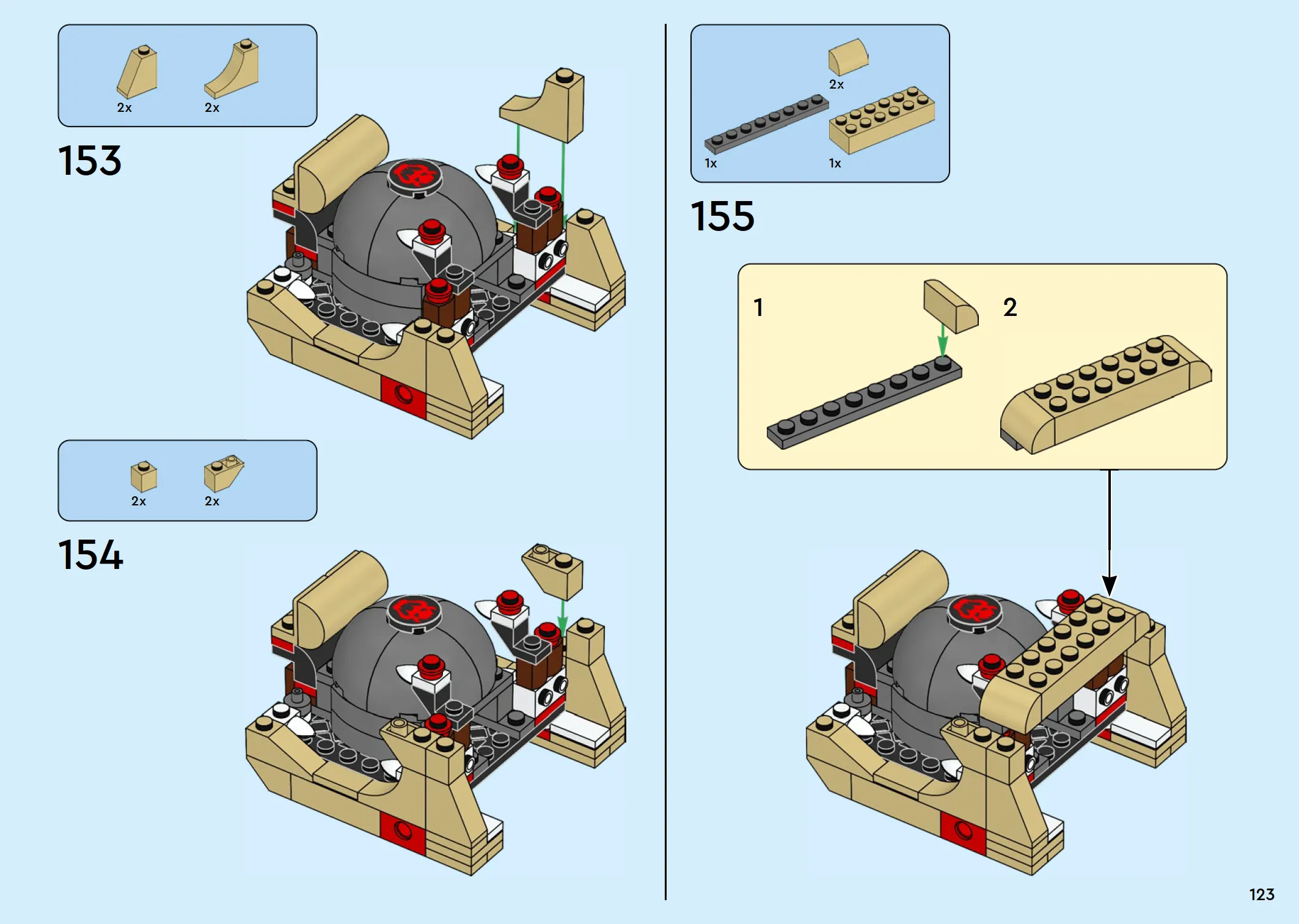 2x 2x

153

2x 2x

154

2x

1x 1x

155

1

2

123