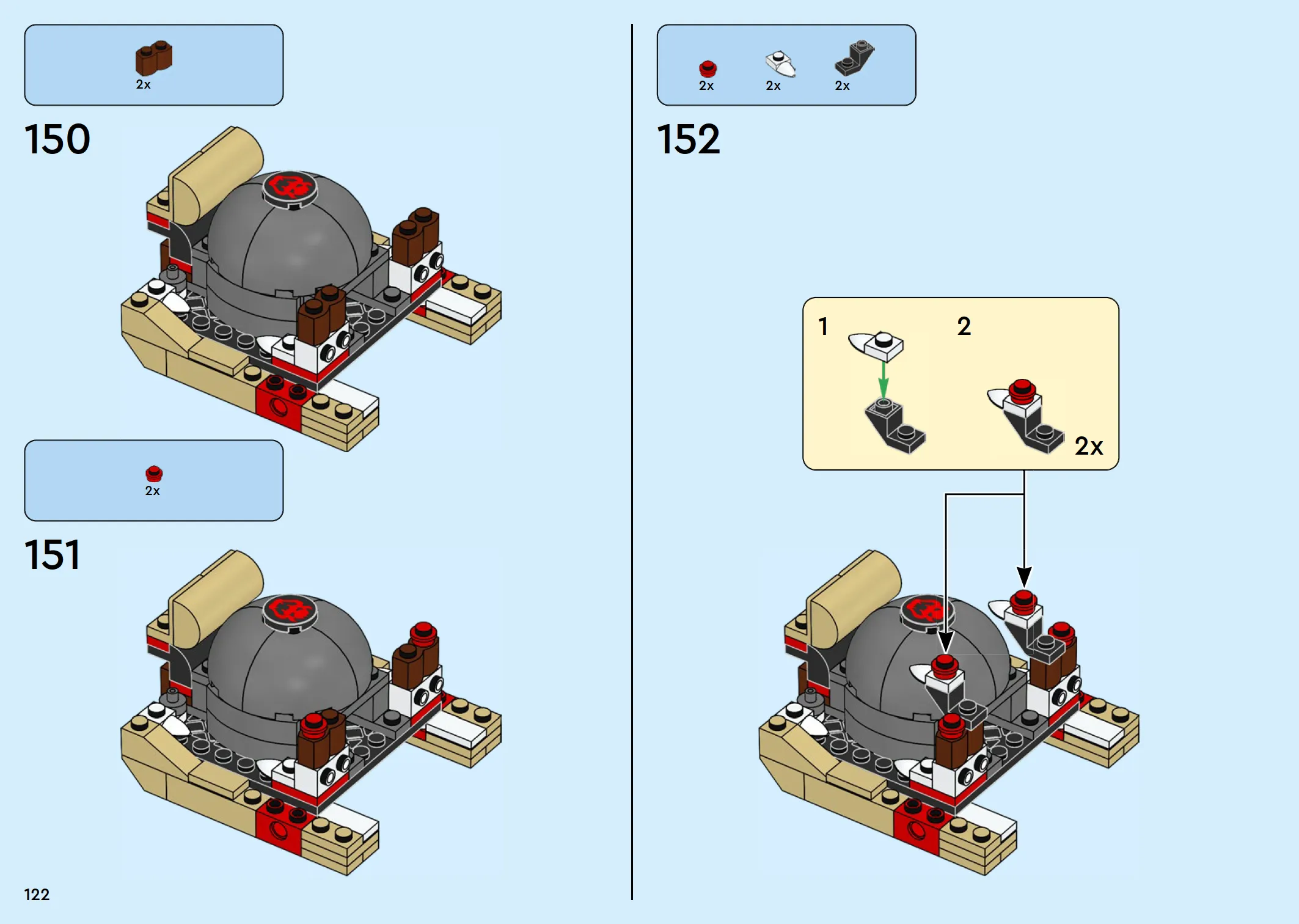 2x

150

2x

151

122

2x 2x 2x

152

1

2

2x