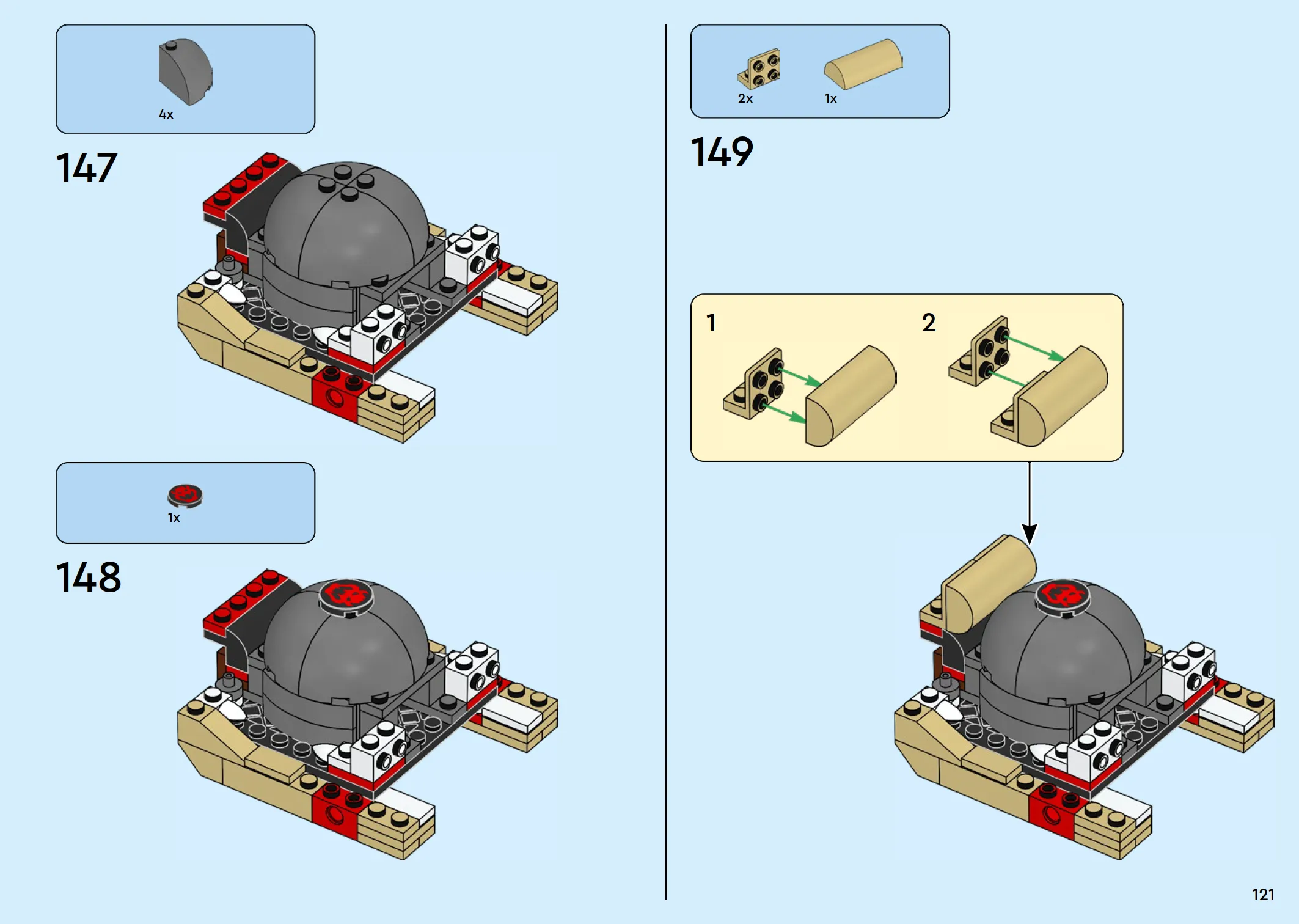 4x

147

1x

148

2x

1x

149

1

2

121