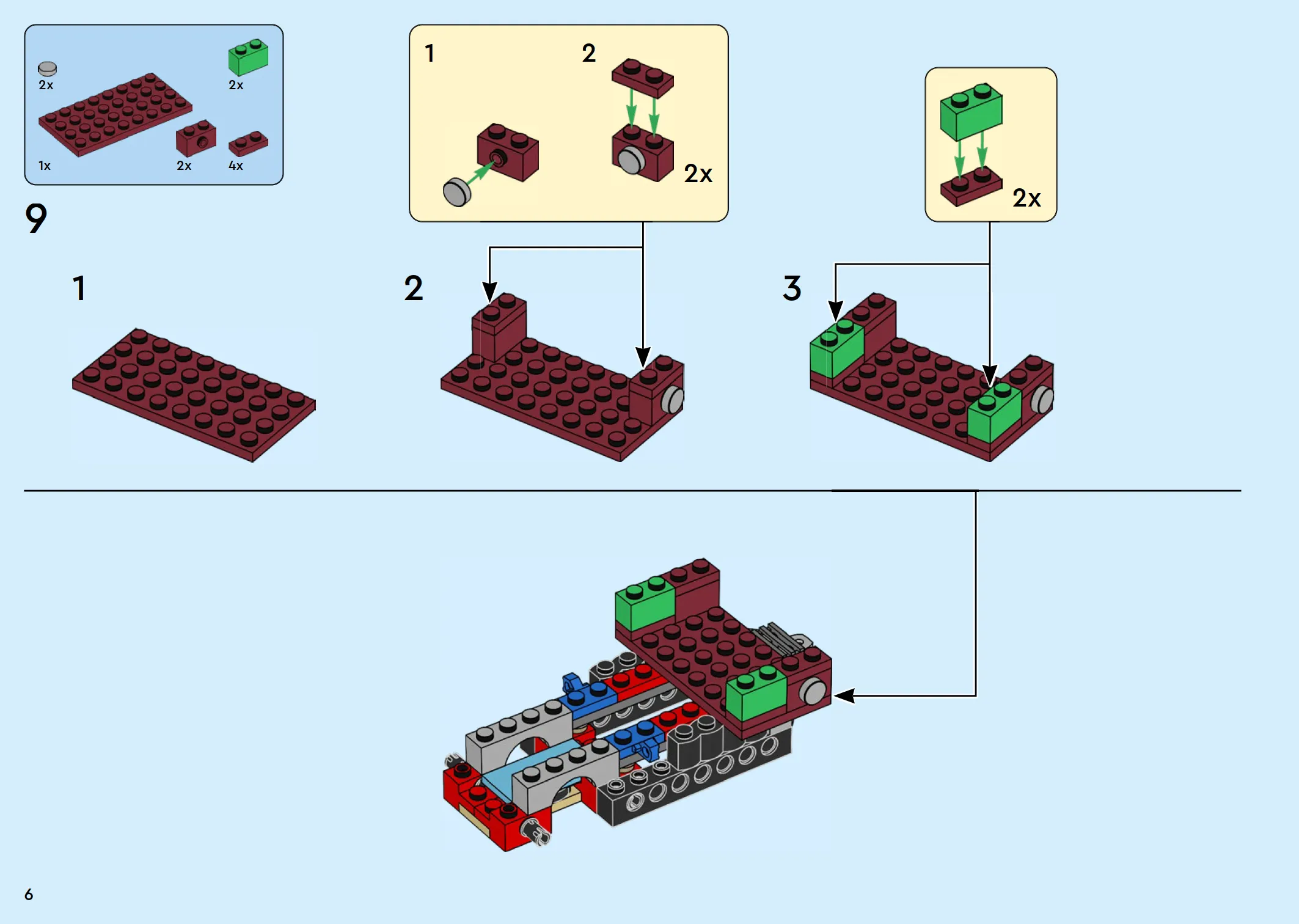 2x
2x
1x
2x
4x

9

1
2
2x

2x

1

2

3

6