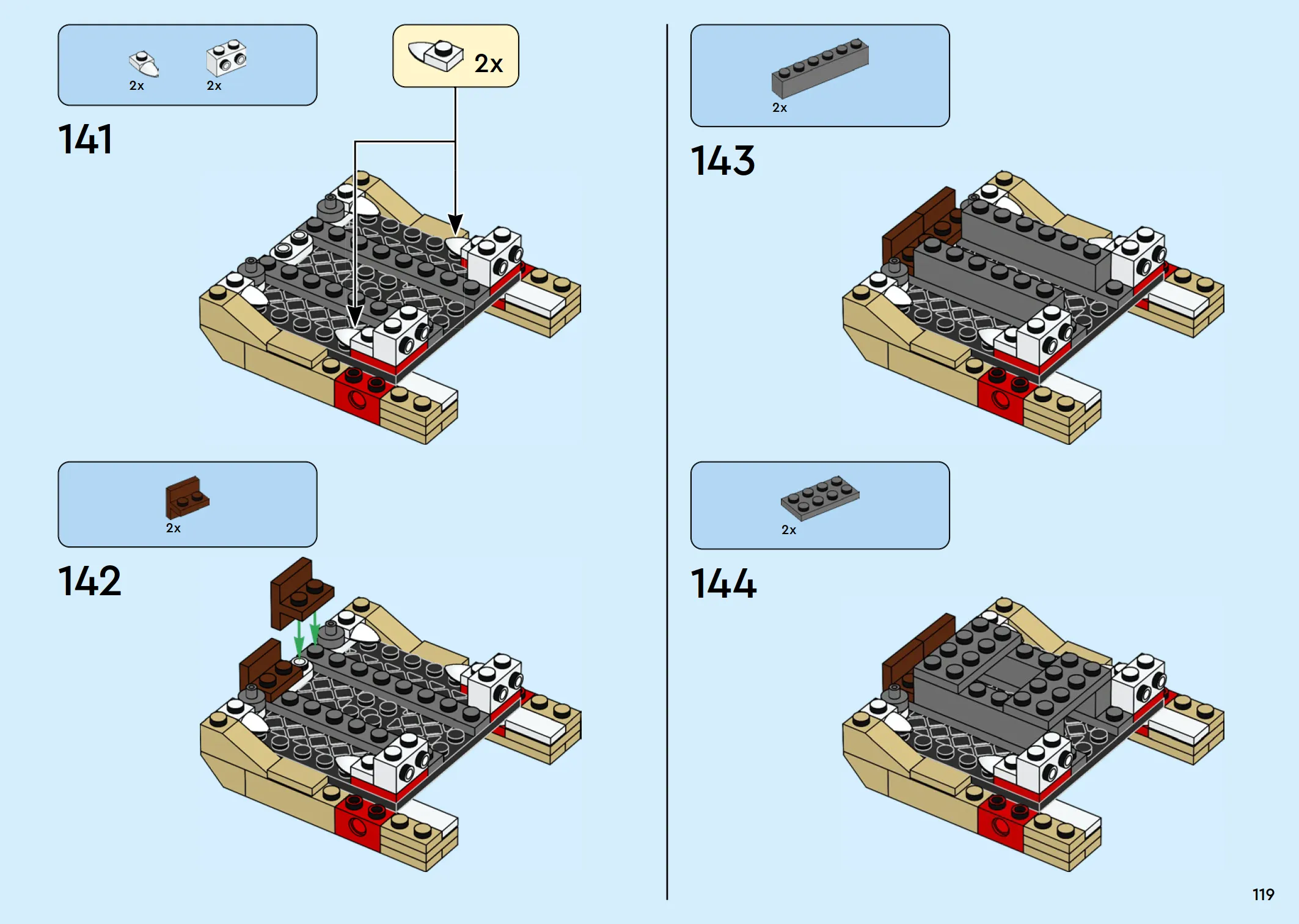 2x 2x

2x

141

2x

142

2x

143

2x

144

119