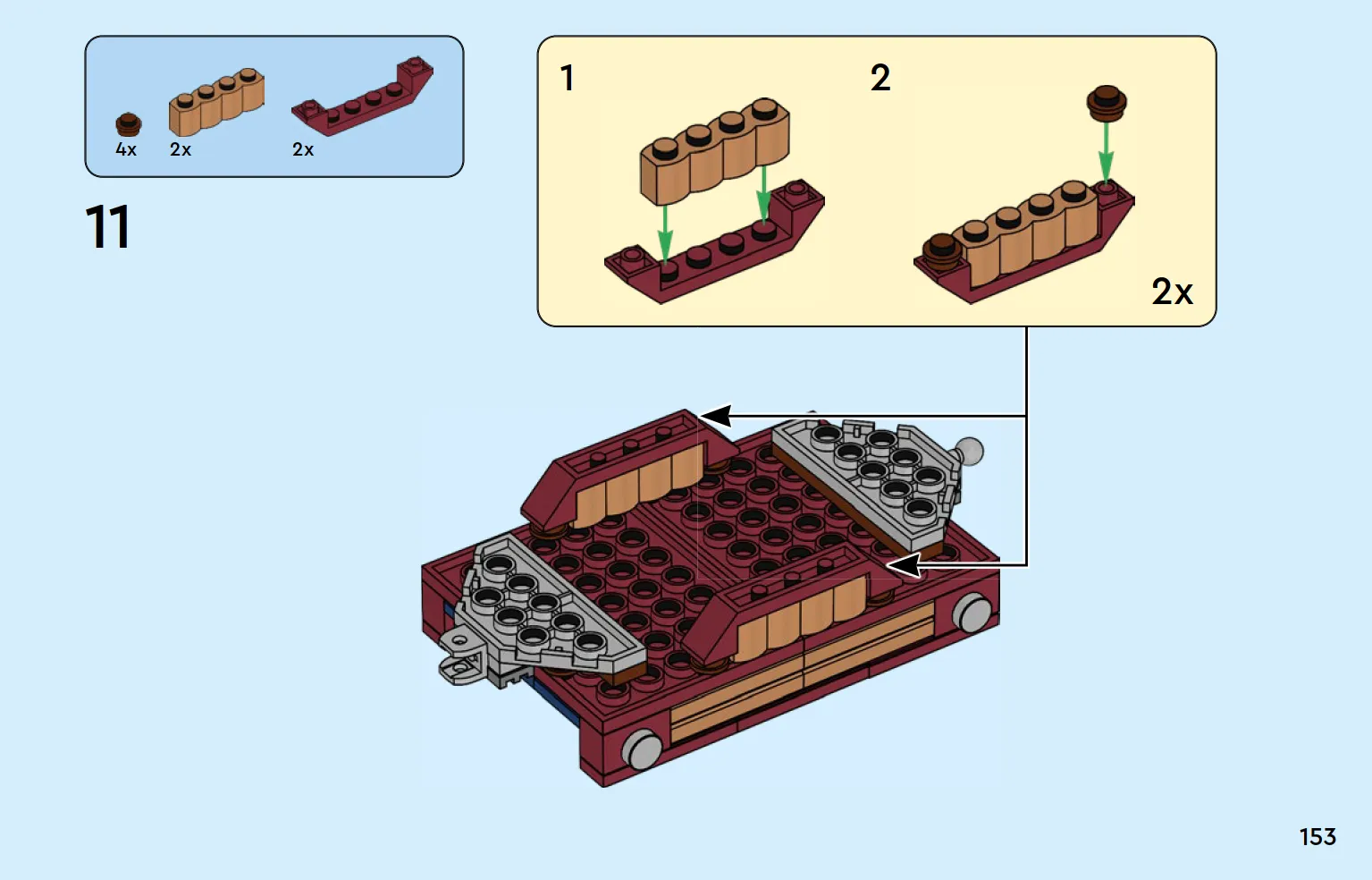 4x 2x 2x

11

1

2

2x

153