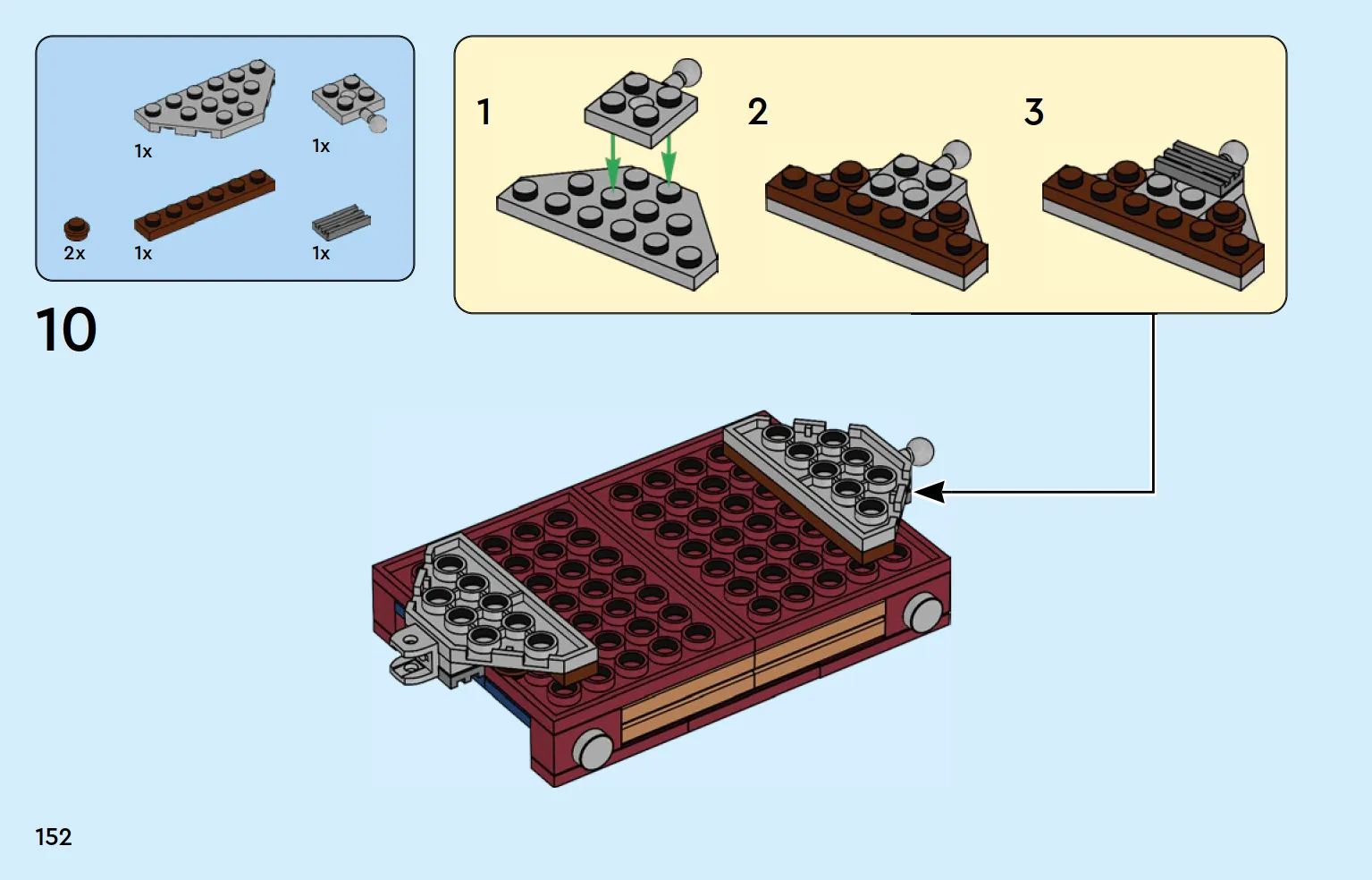 1x
1x
2x
1x
1x

10

1
2
3

152