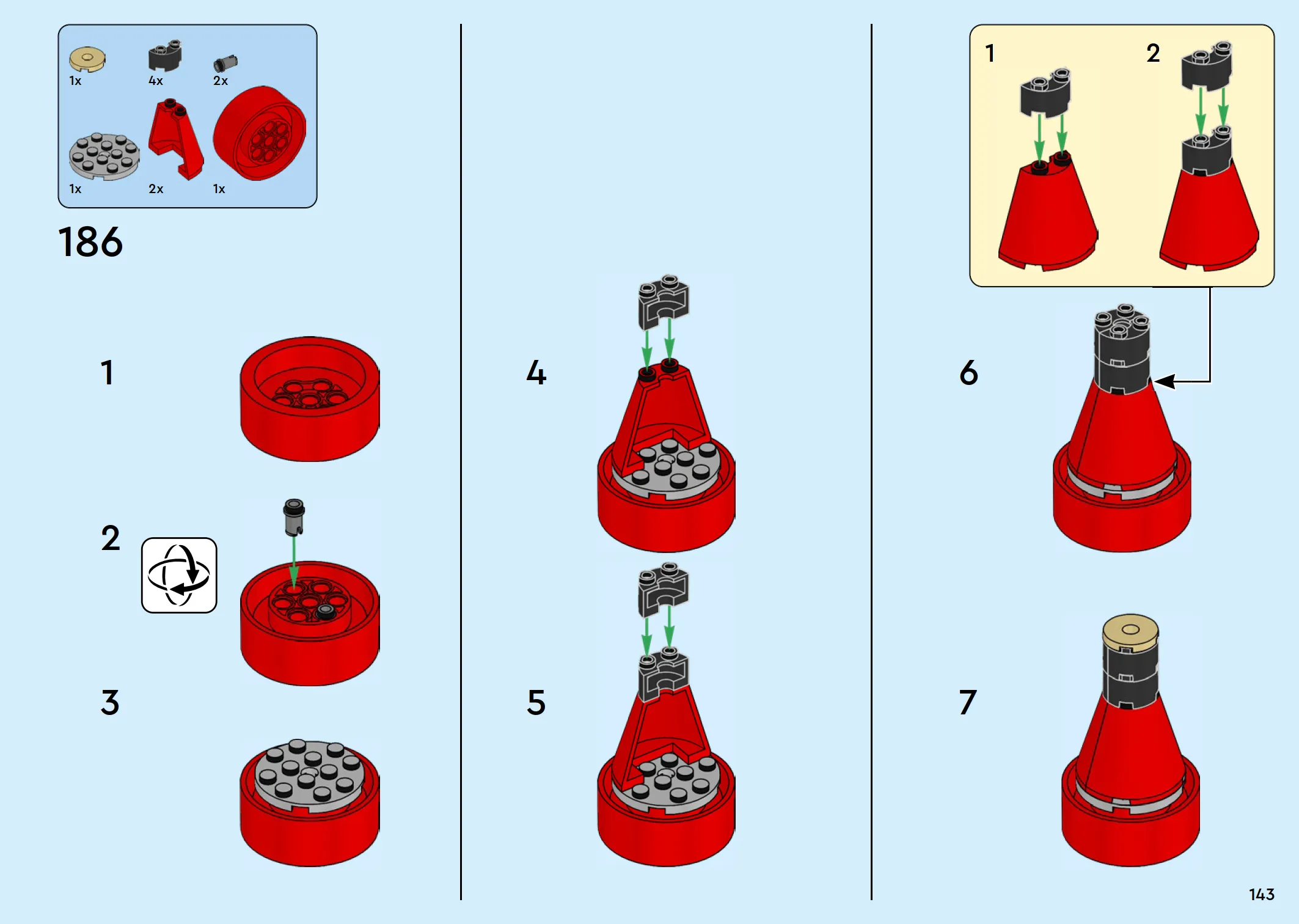 1x 4x 2x
1x 2x 1x

186

1

2

3

4

5

1 2

6

7

143