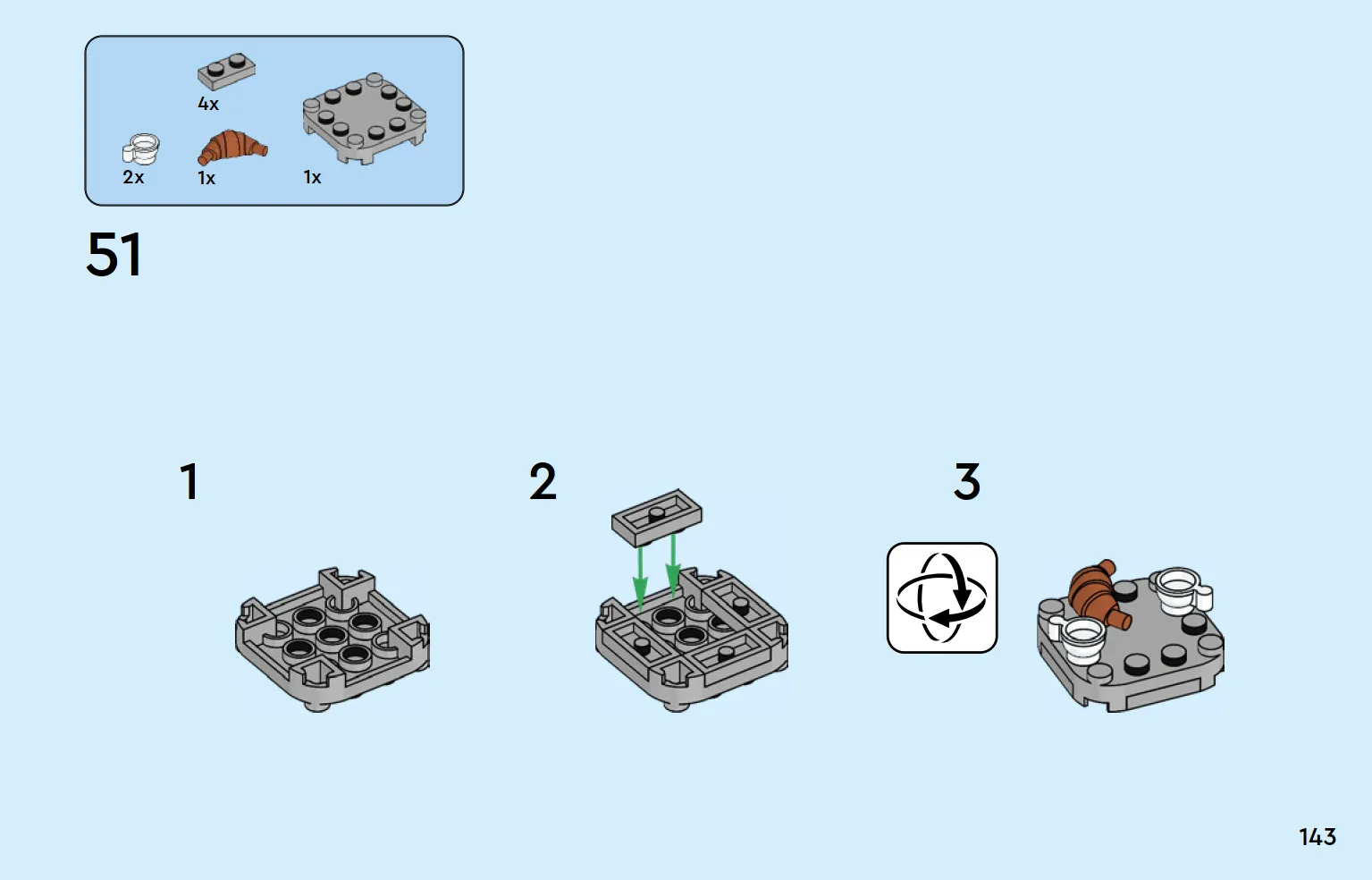 4x
2x
1x
1x

51

1

2

3

143