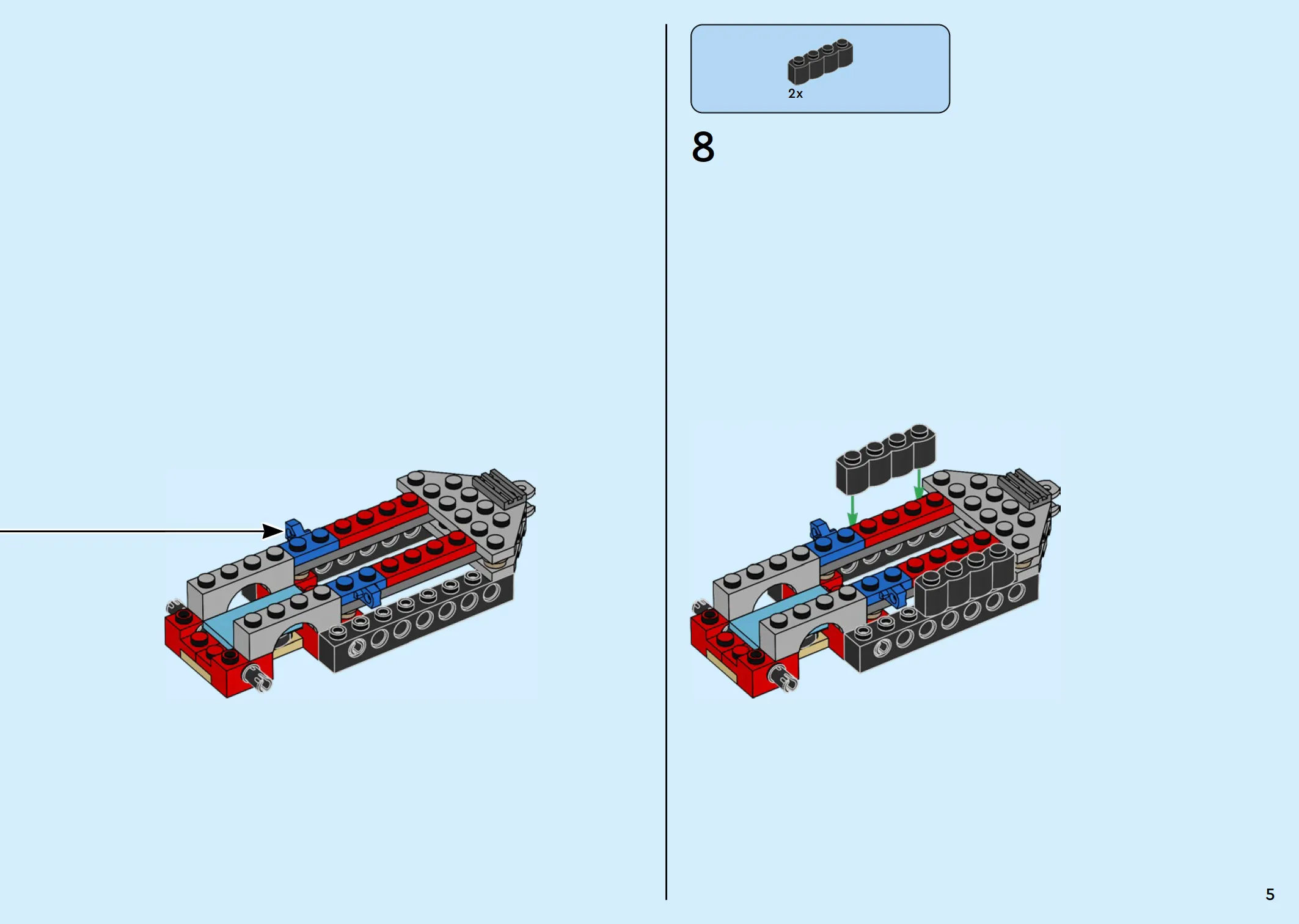 2x

8

5