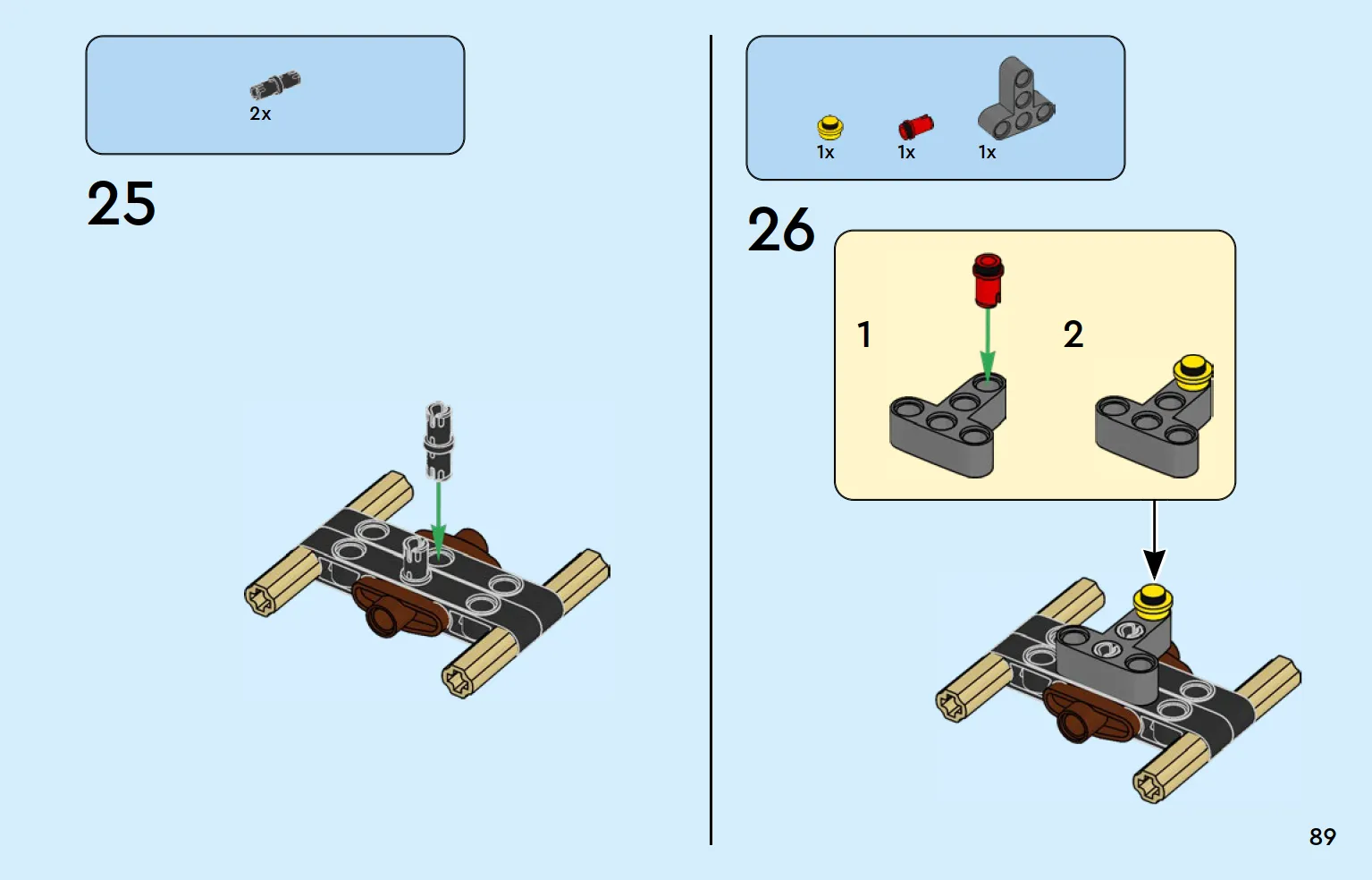 2x

25

1x 1x 1x

26

1

2

89