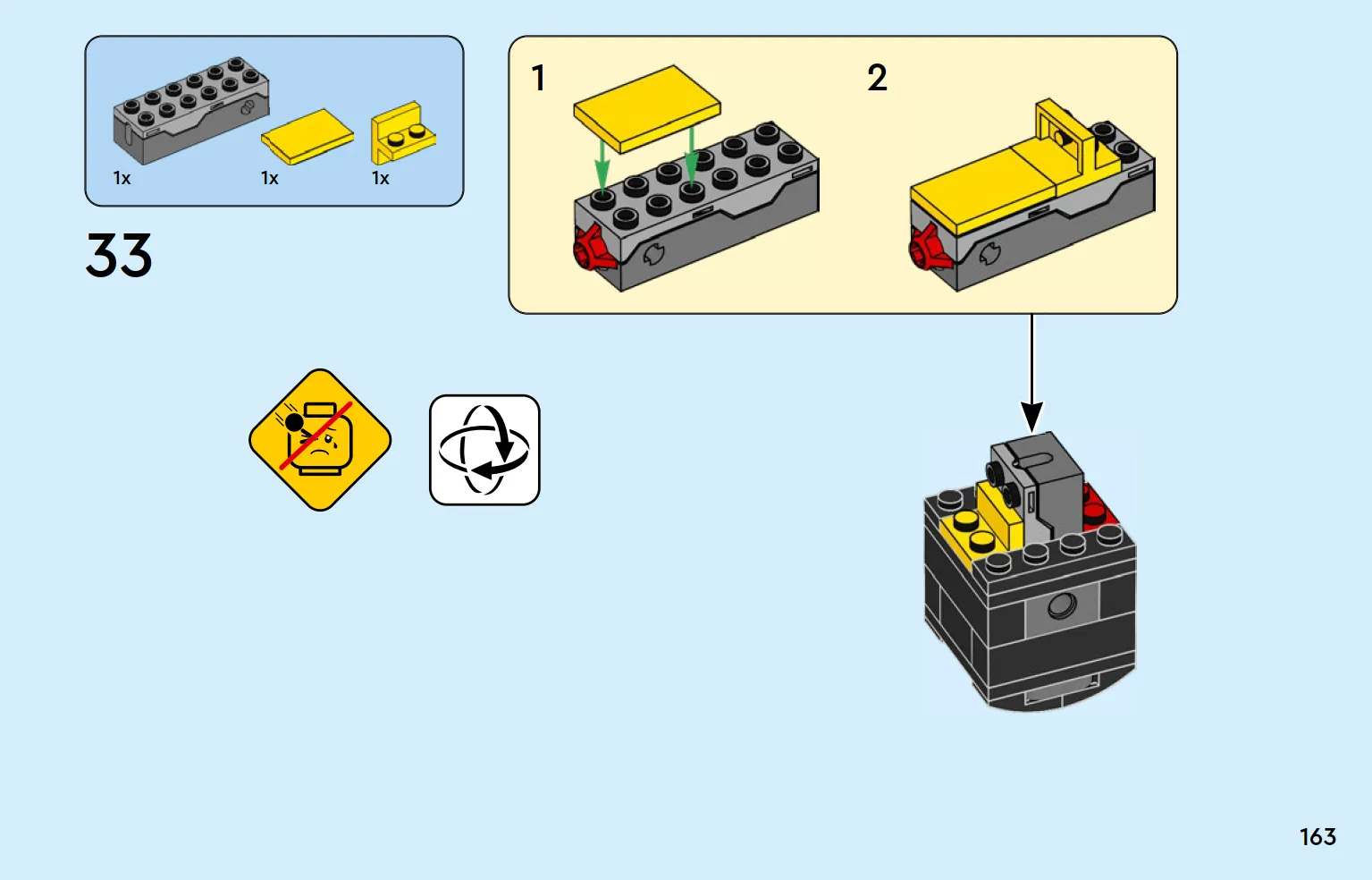 1x 1x 1x

33

1

2

163