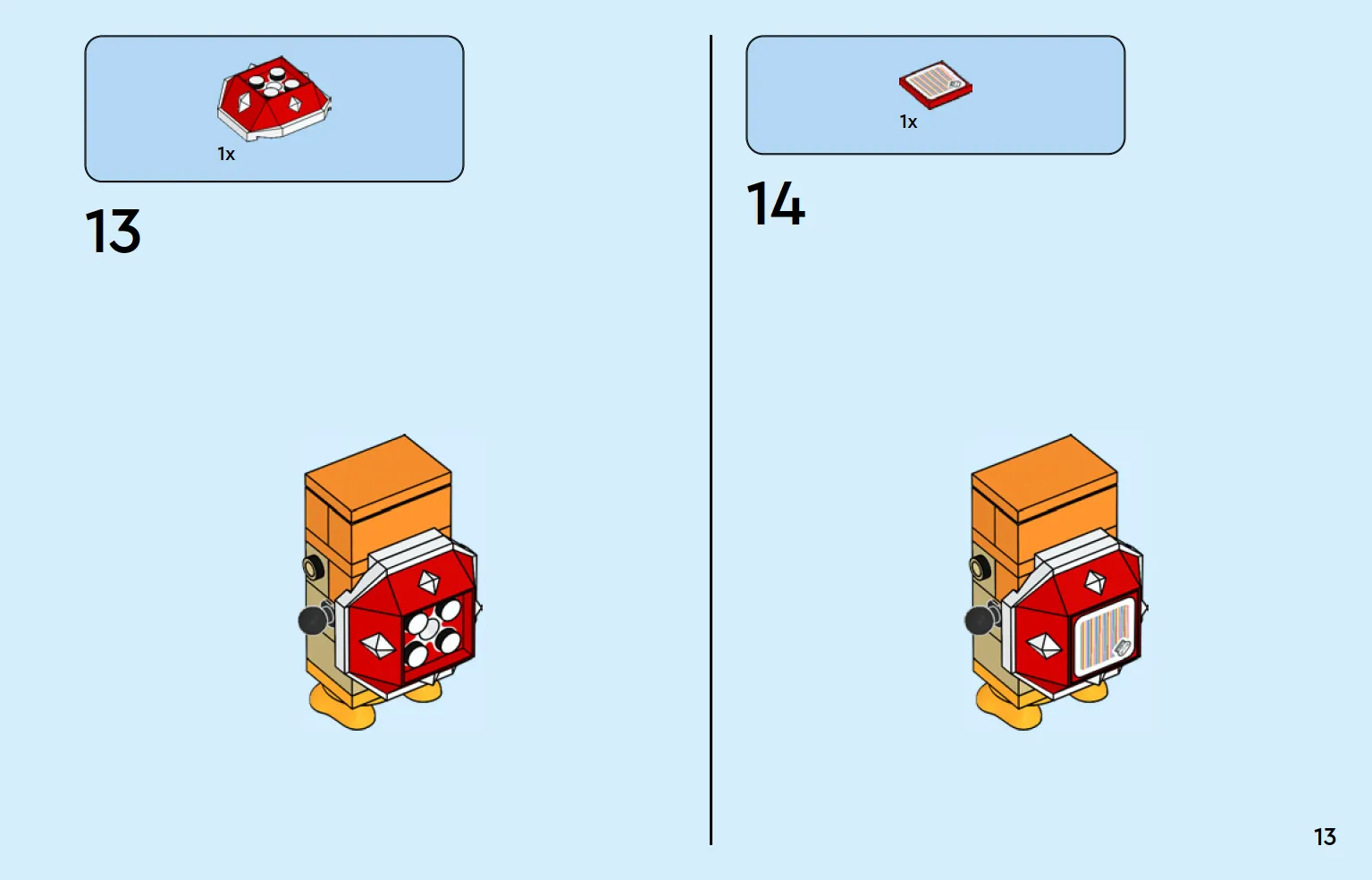 1x

13

1x

14

13