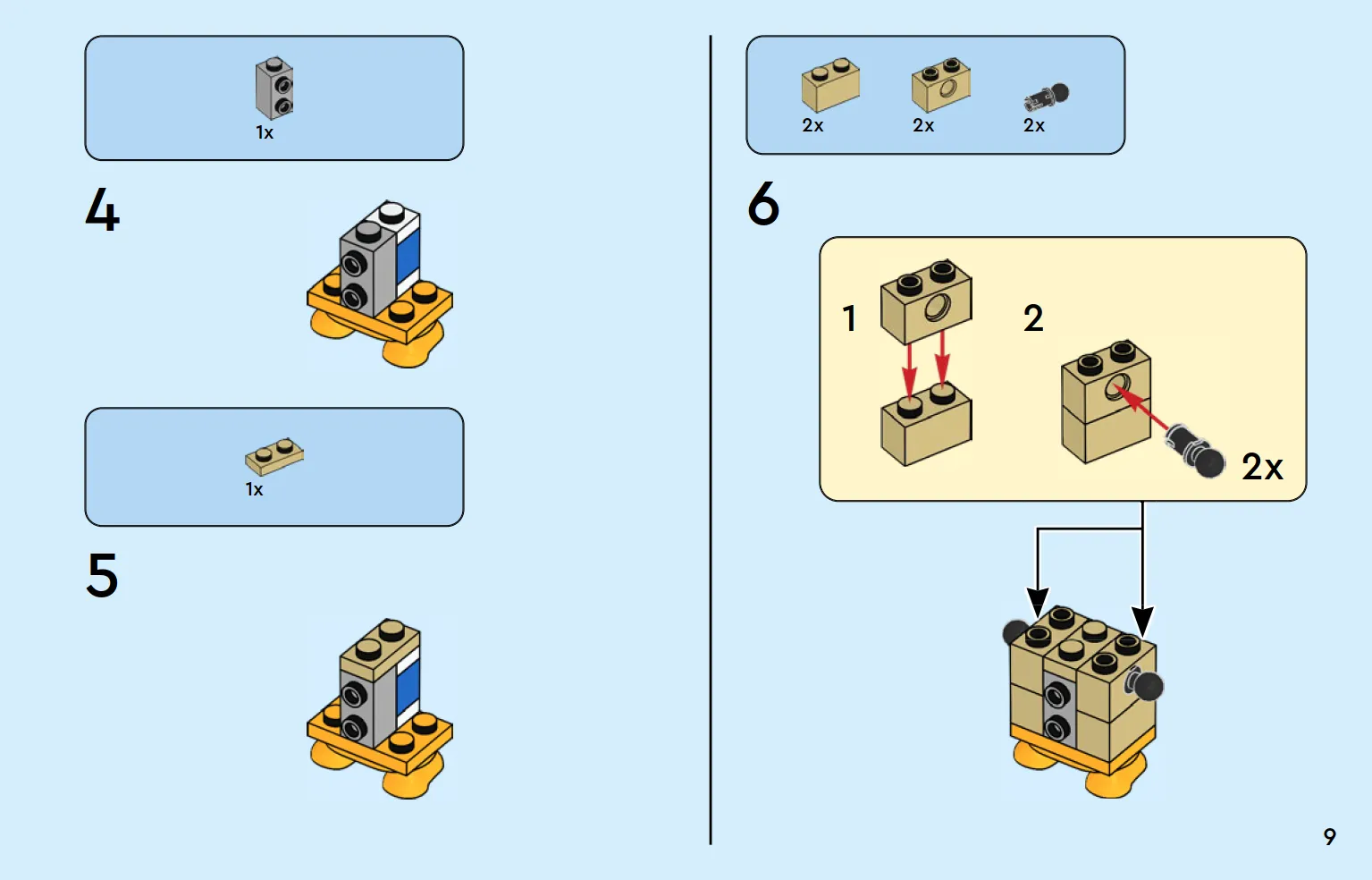 1x

4

1x

5

2x 2x 2x

6

1

2

2x

9