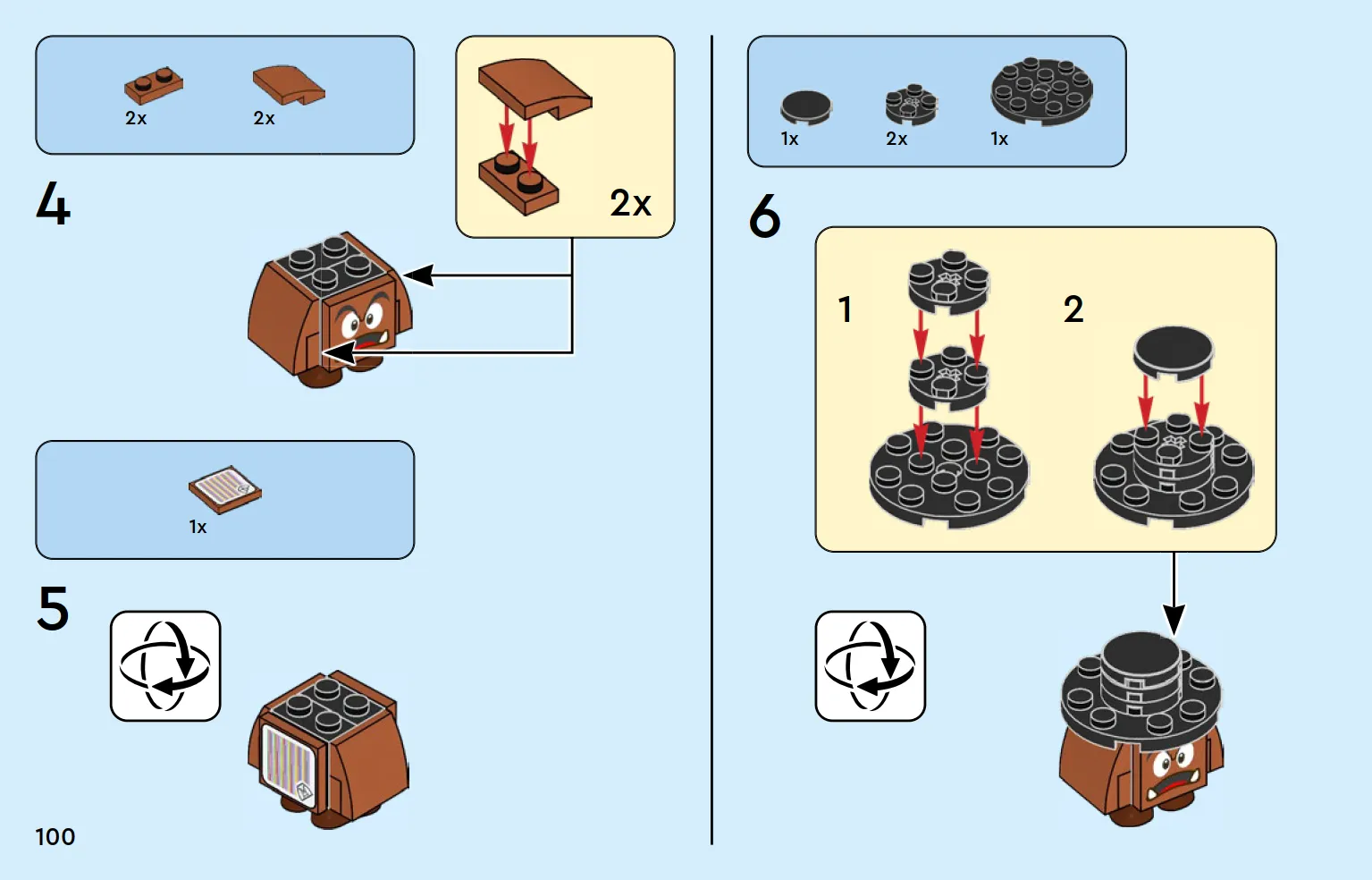 2x 2x

4

2x

1x

5

100

1x 2x 1x

6

1

2