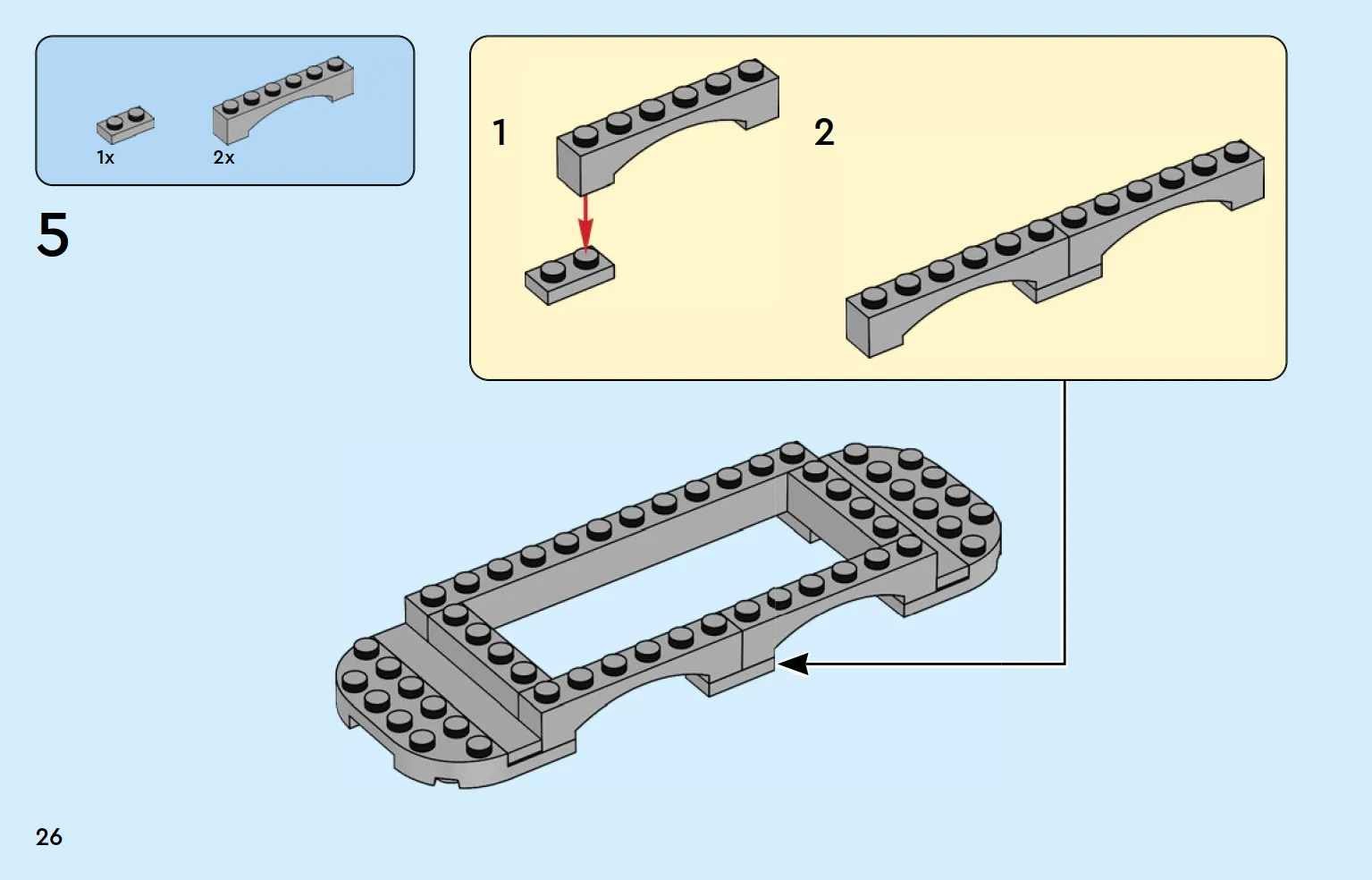 1x
2x

5

1

2

26