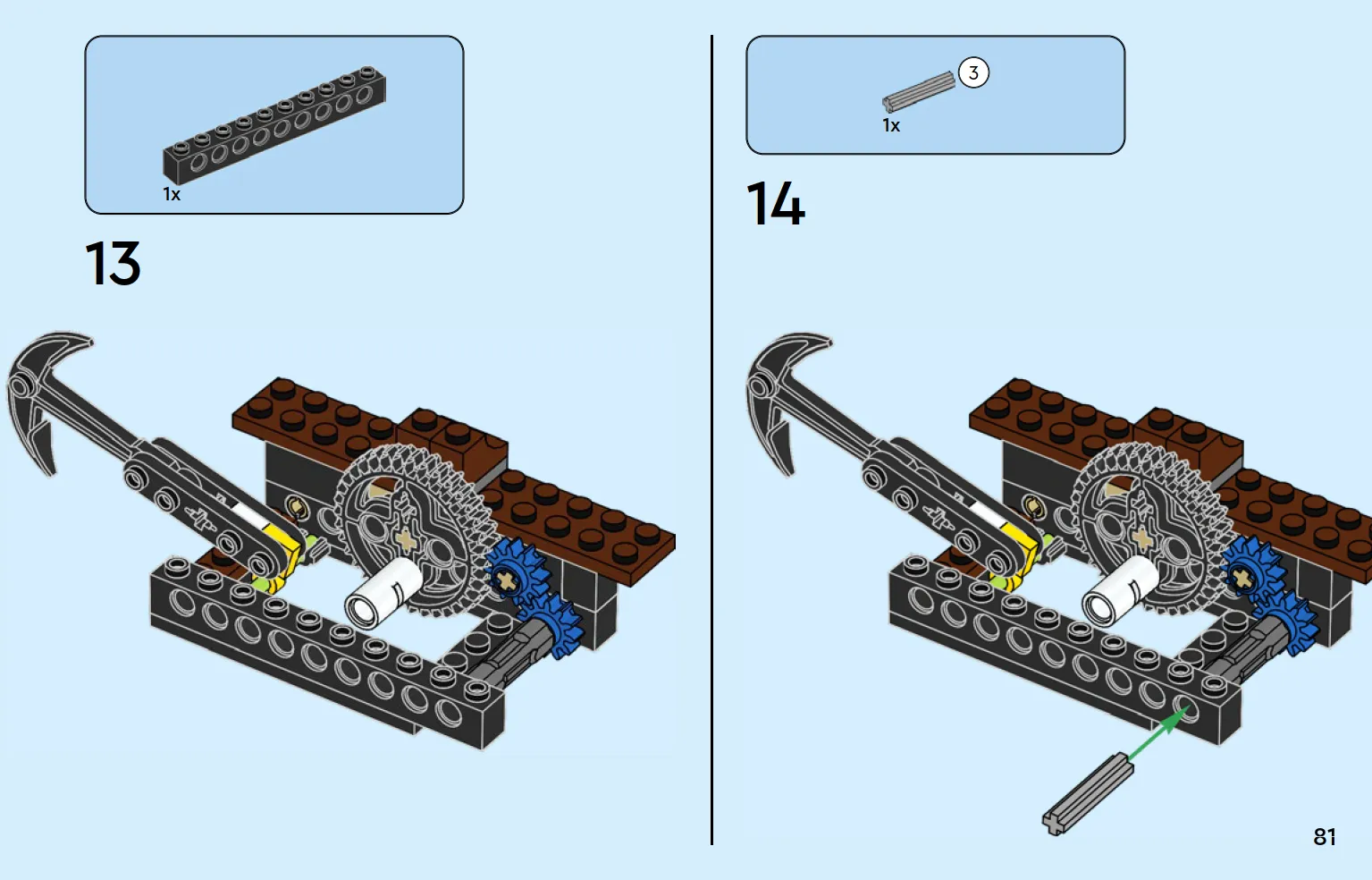 1x

13

3

1x

14

81