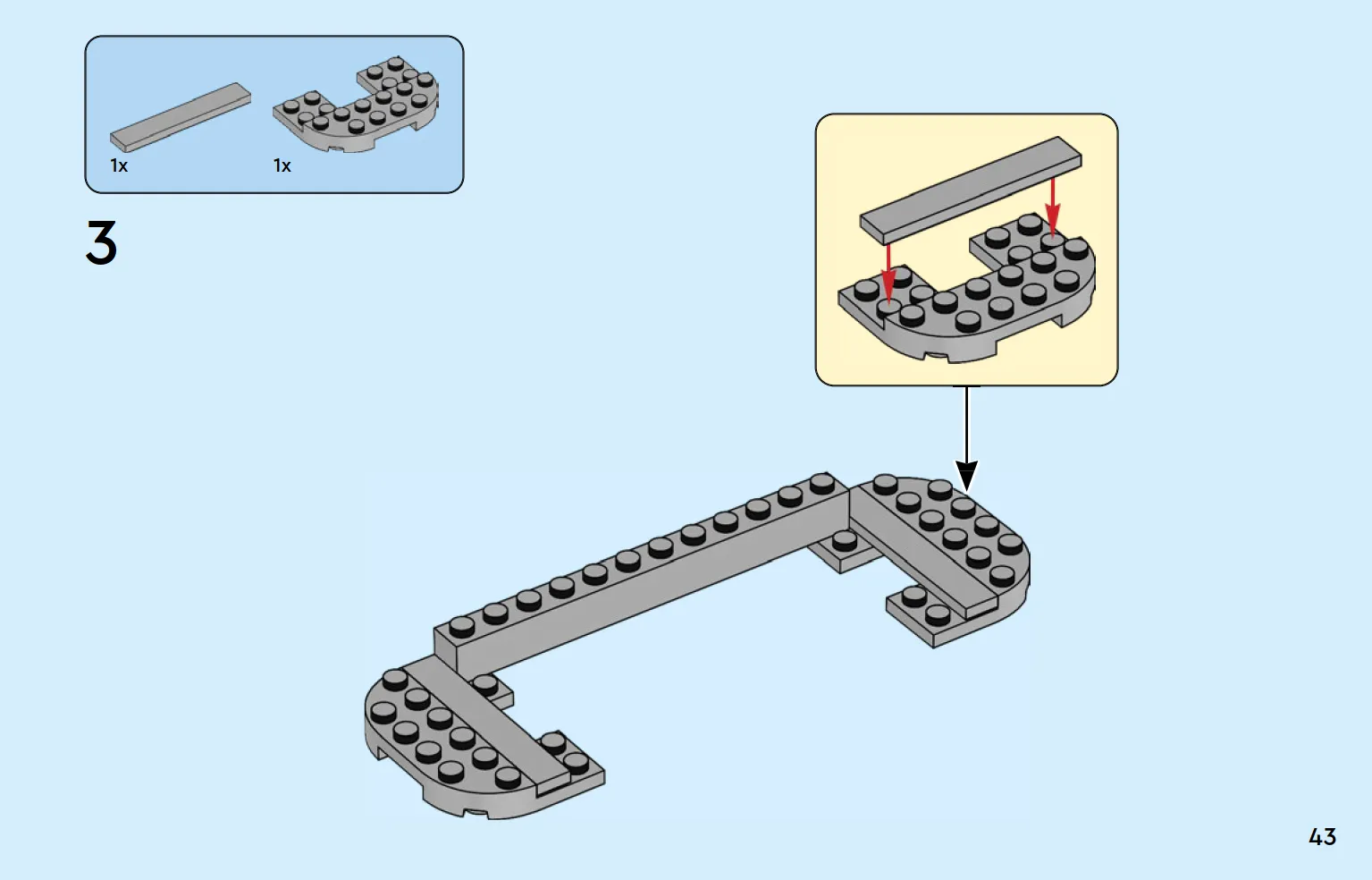 1x

1x

3

43