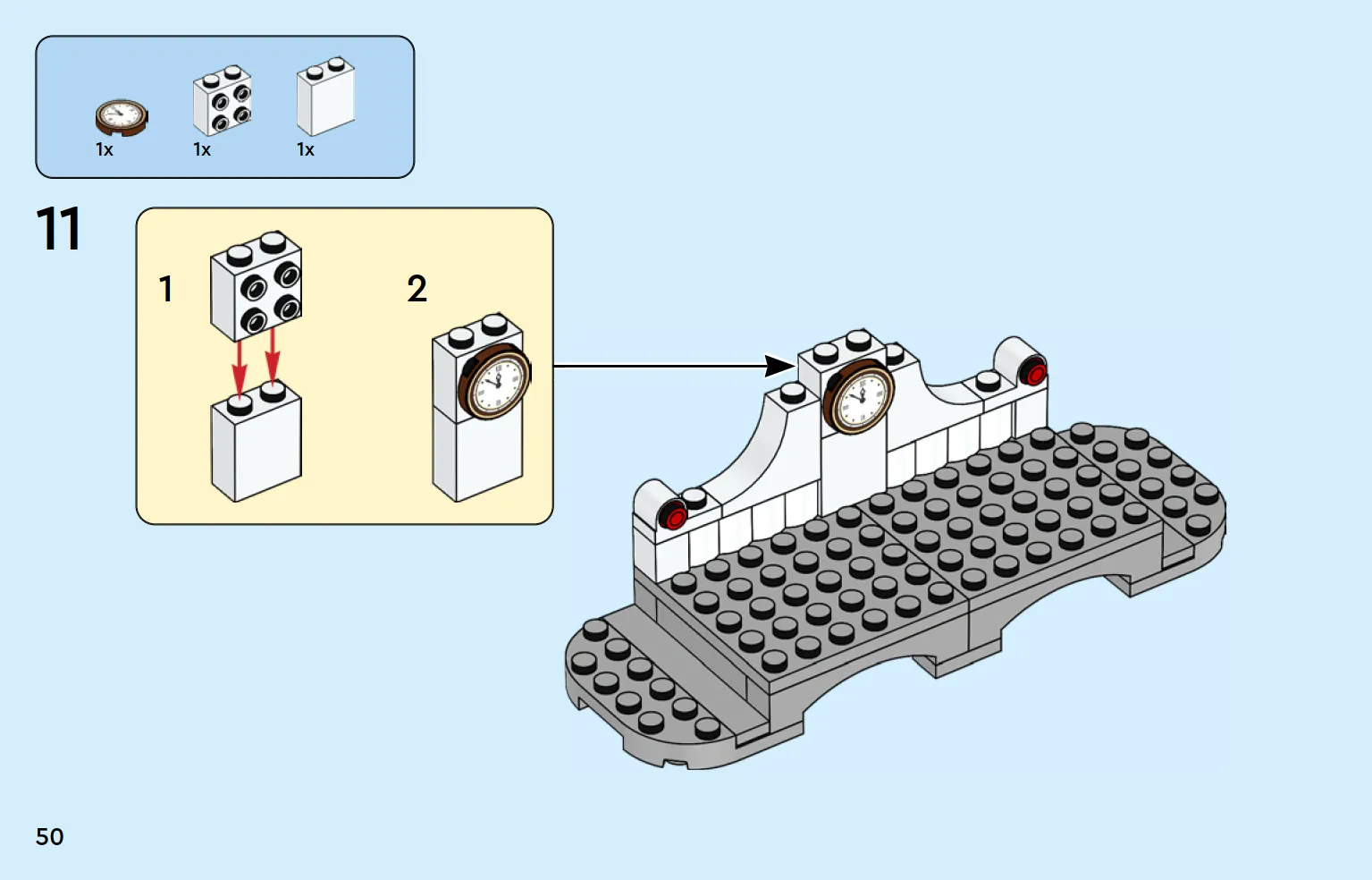 1x 1x 1x

11

1

2

50