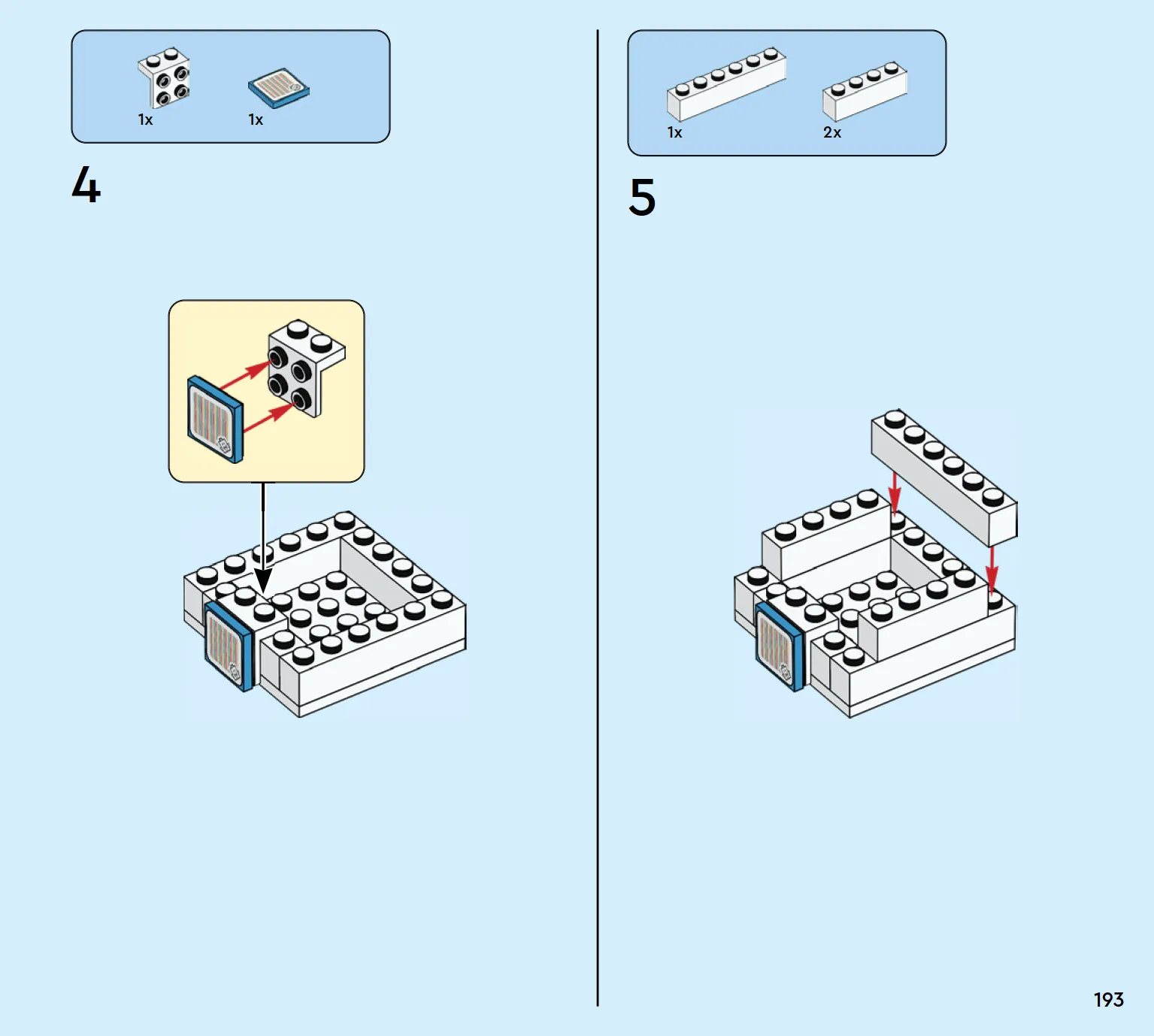 1x 1x

4

1x 2x

5

193