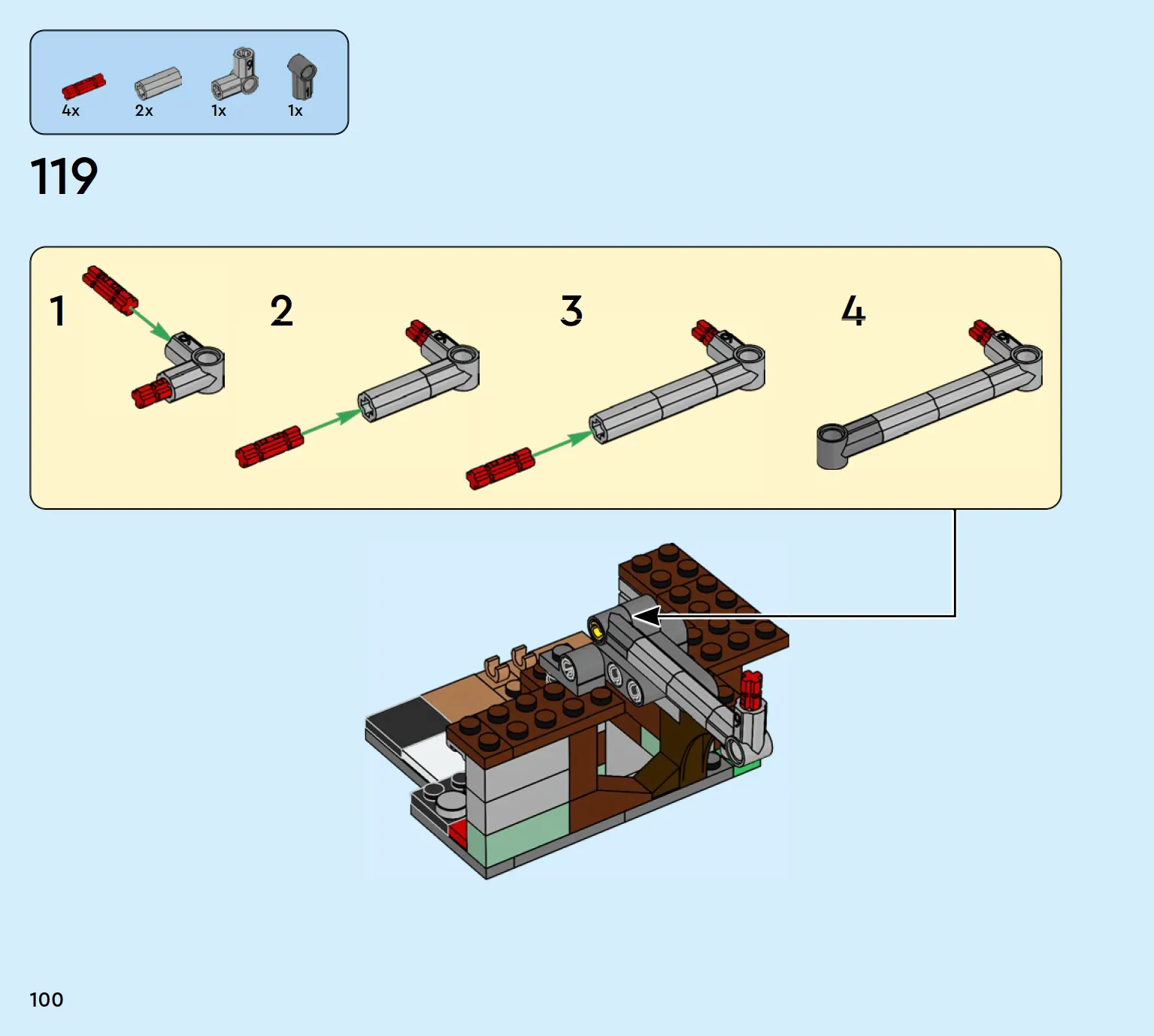 4x 2x 1x 1x

119

1

2

3

4

100