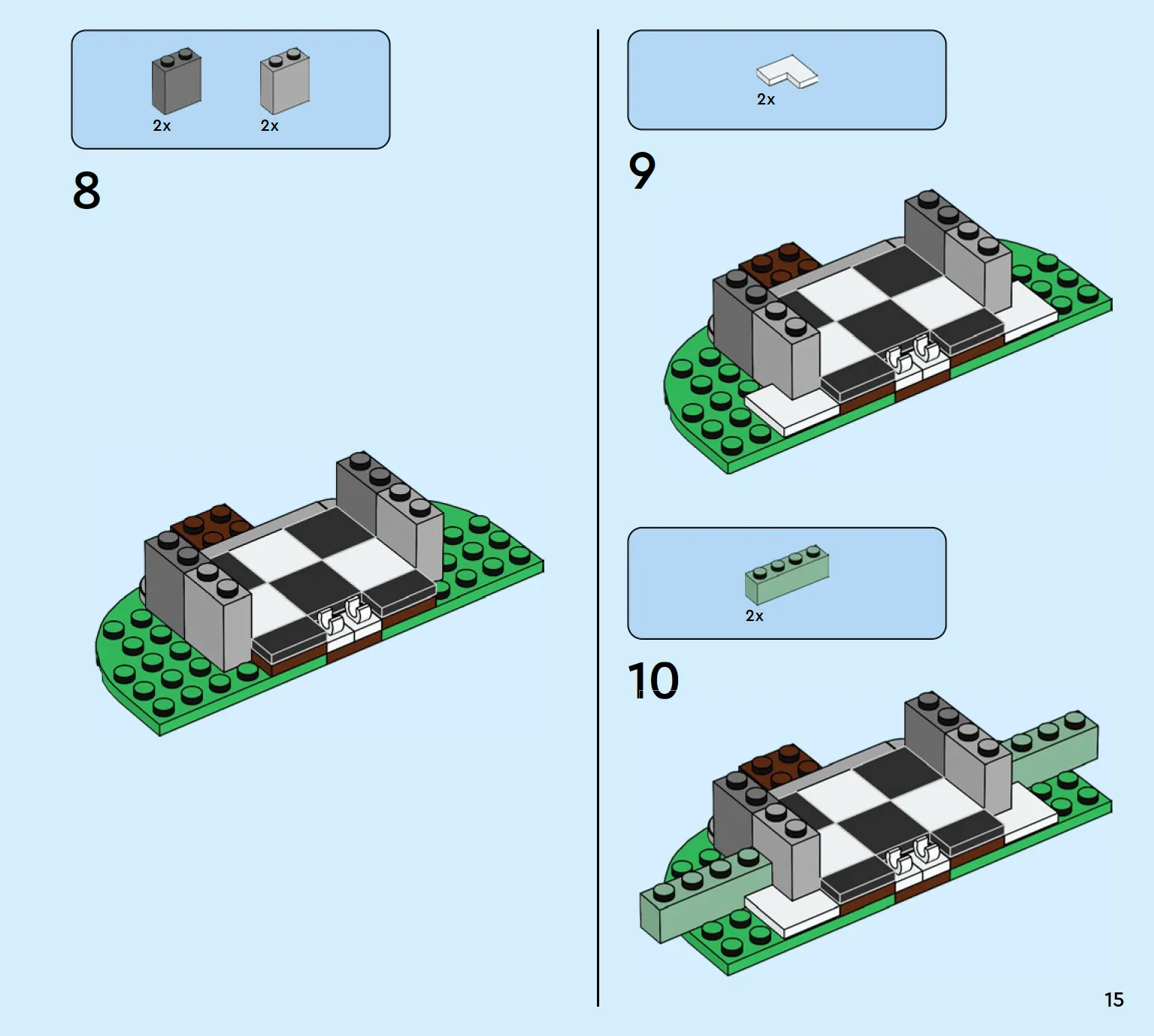 2x 2x

8

2x

9

2x

10

15